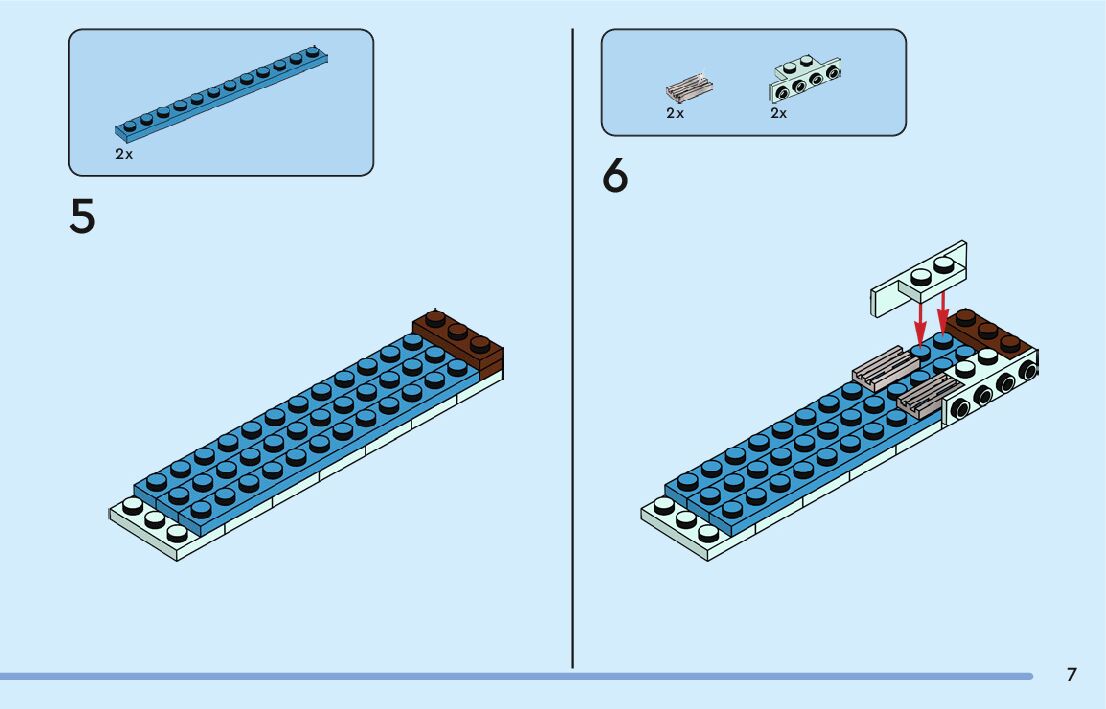 2x

5

2x

2x

6

7