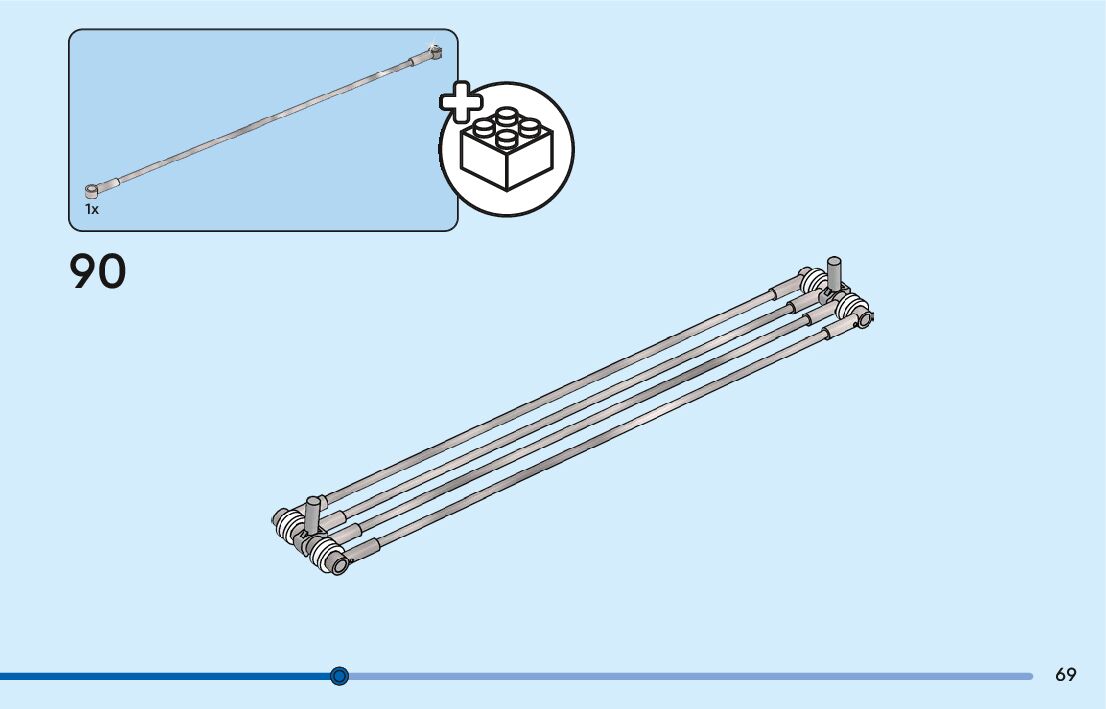 1x

90

69