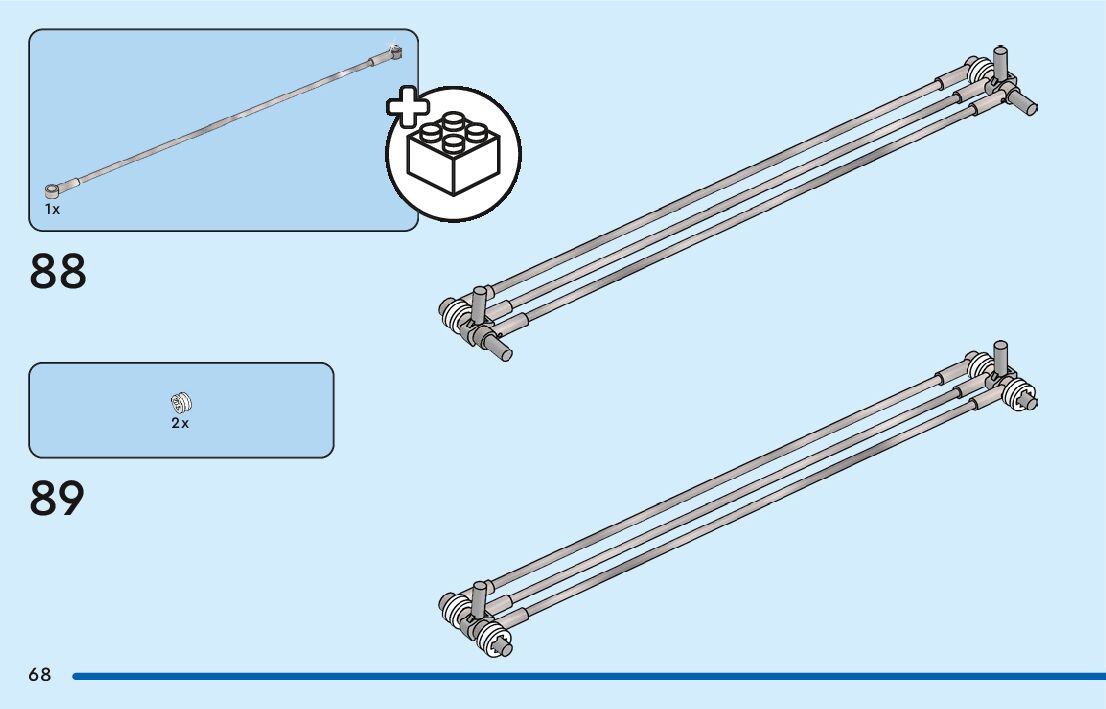 1x

88

2x

89

68