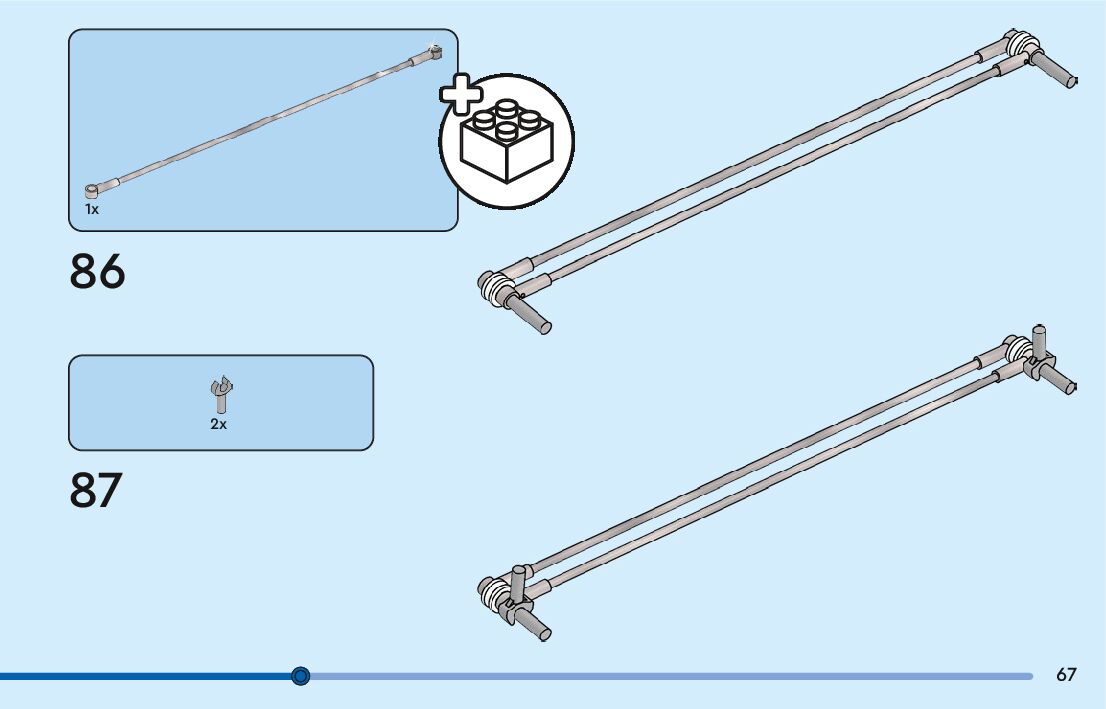 1x

86

2x

87

67