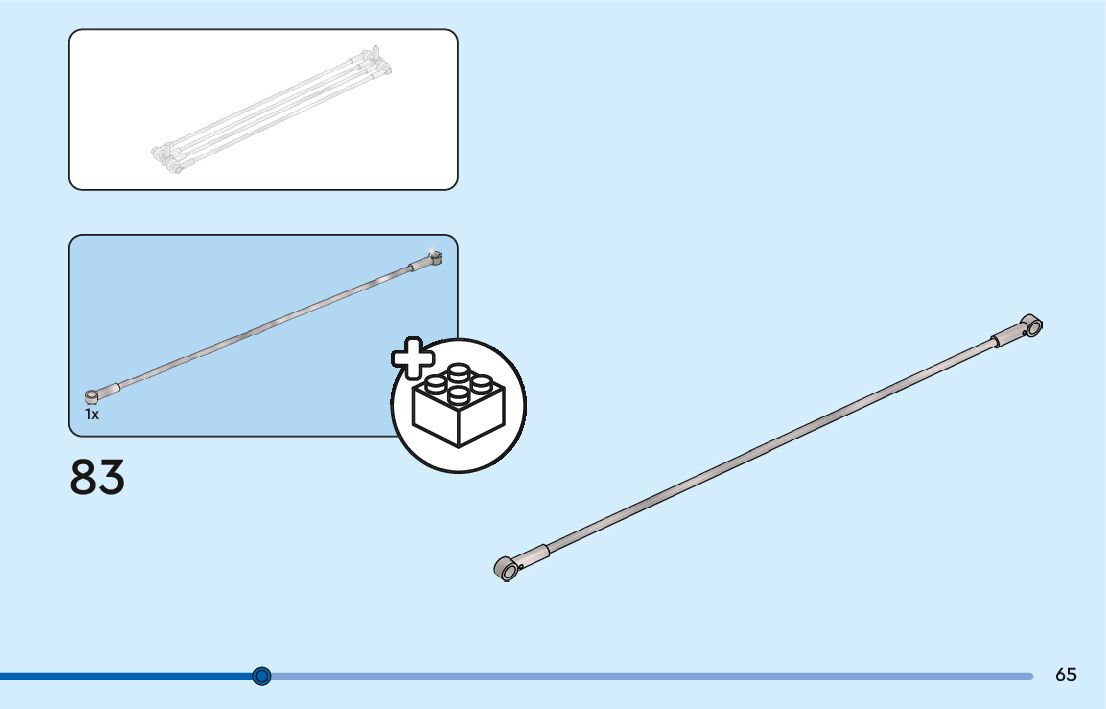 1x

83

65