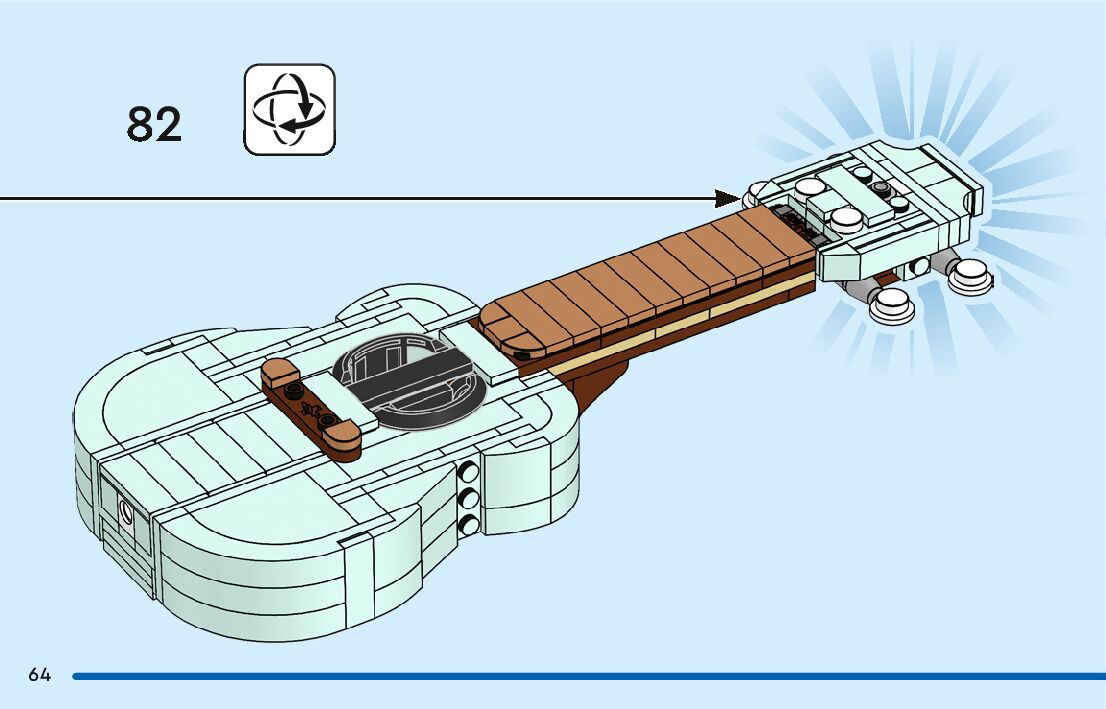 82

64