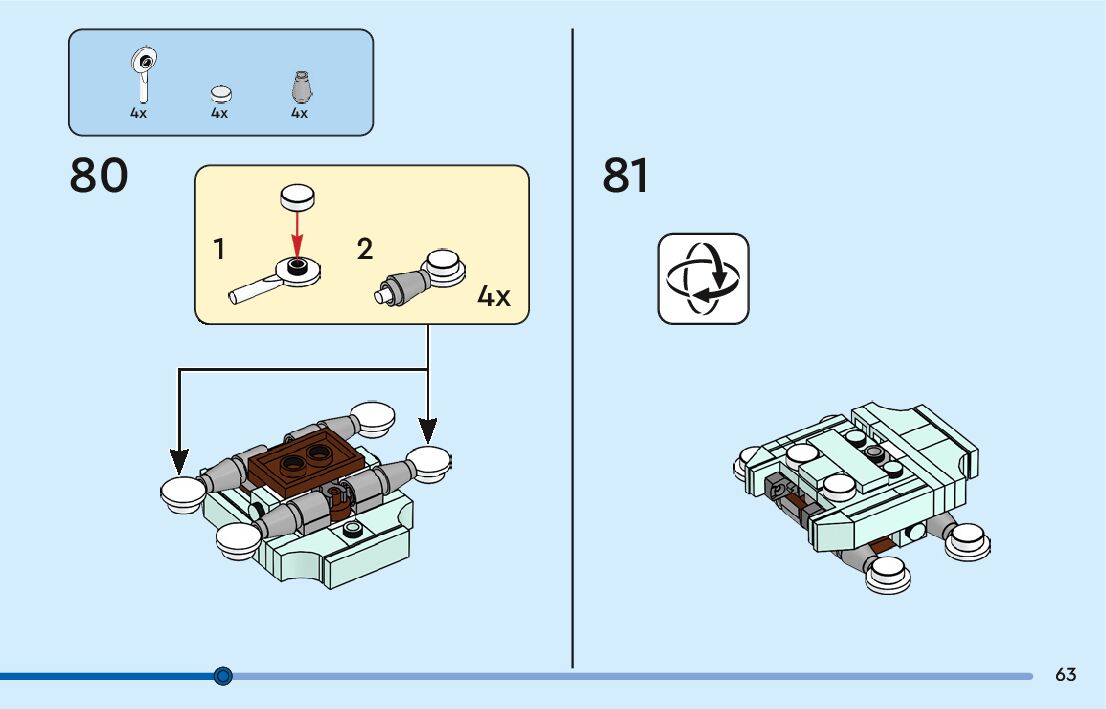 4x
4x
4x

80

1

2

4x

81

63