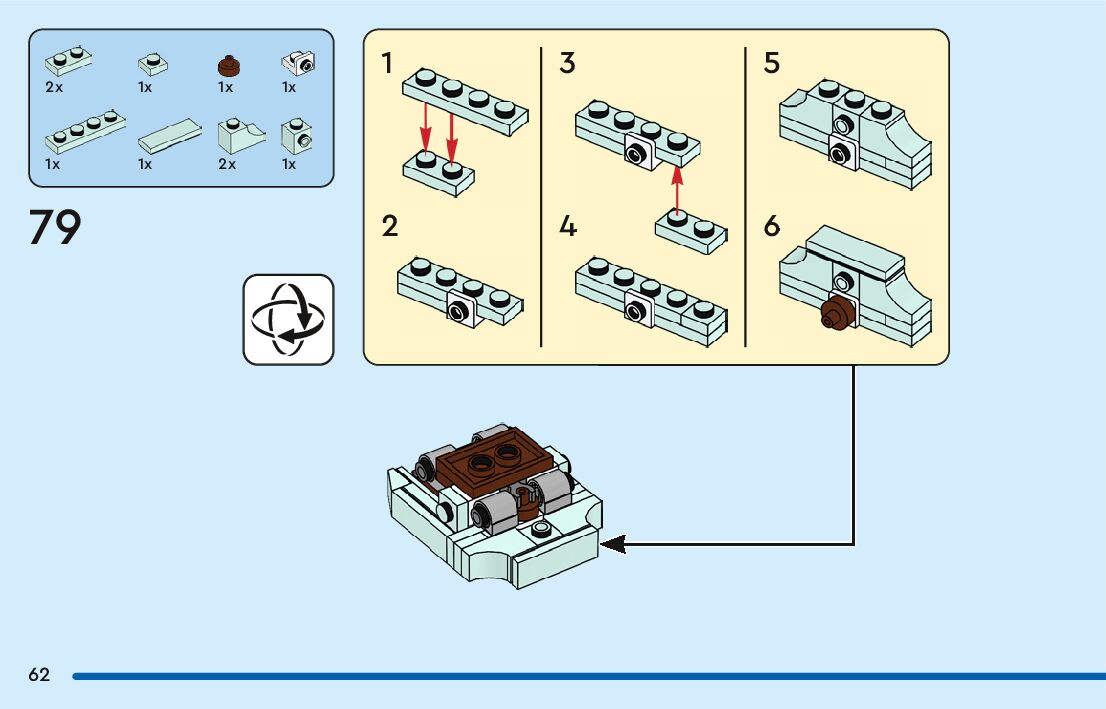 2x 1x 1x 1x
1x 1x 2x 1x

79

1
2
3
4
5
6

62