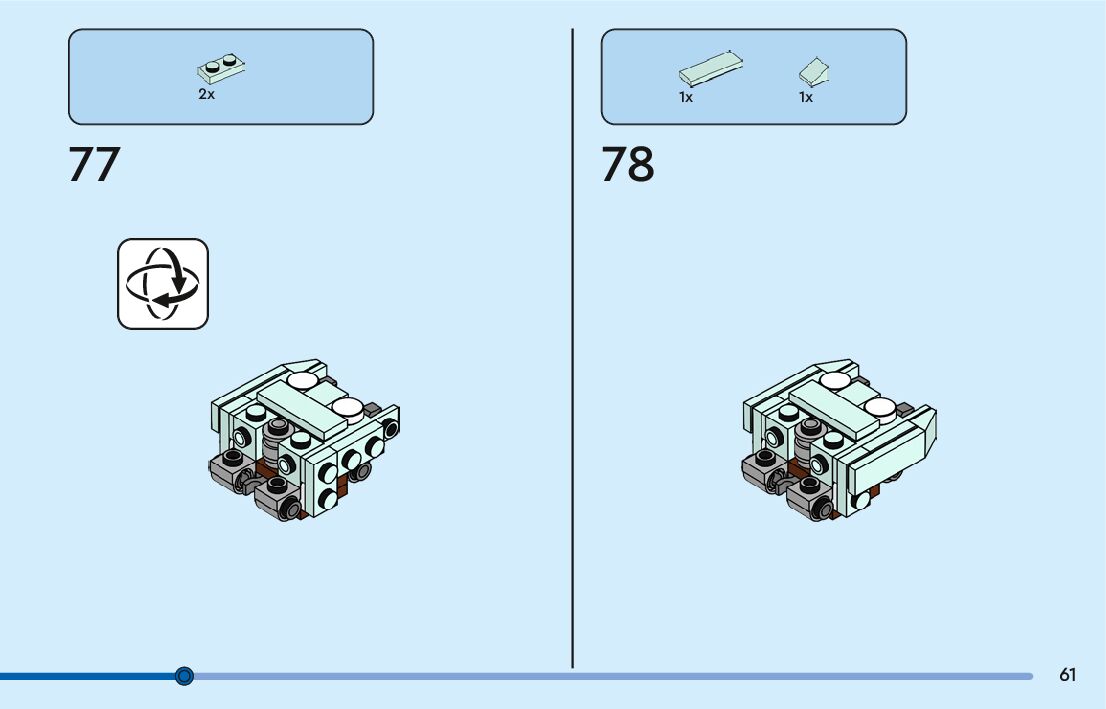 2x

77

1x

1x

78

61