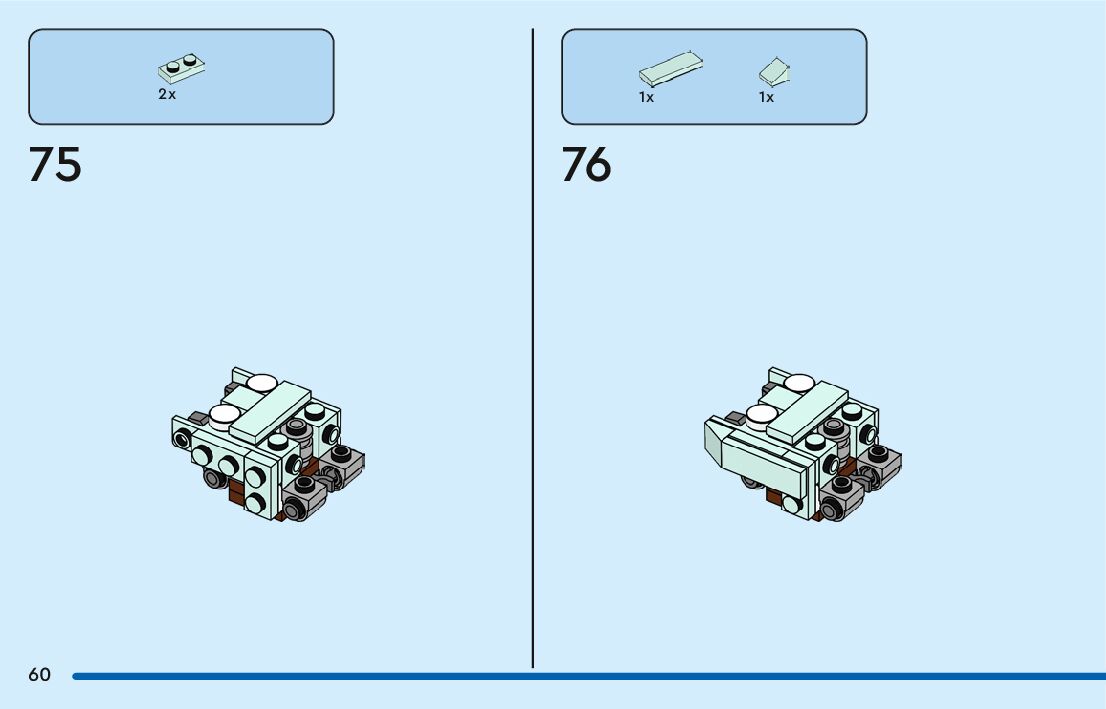 2x

75

1x

1x

76

60