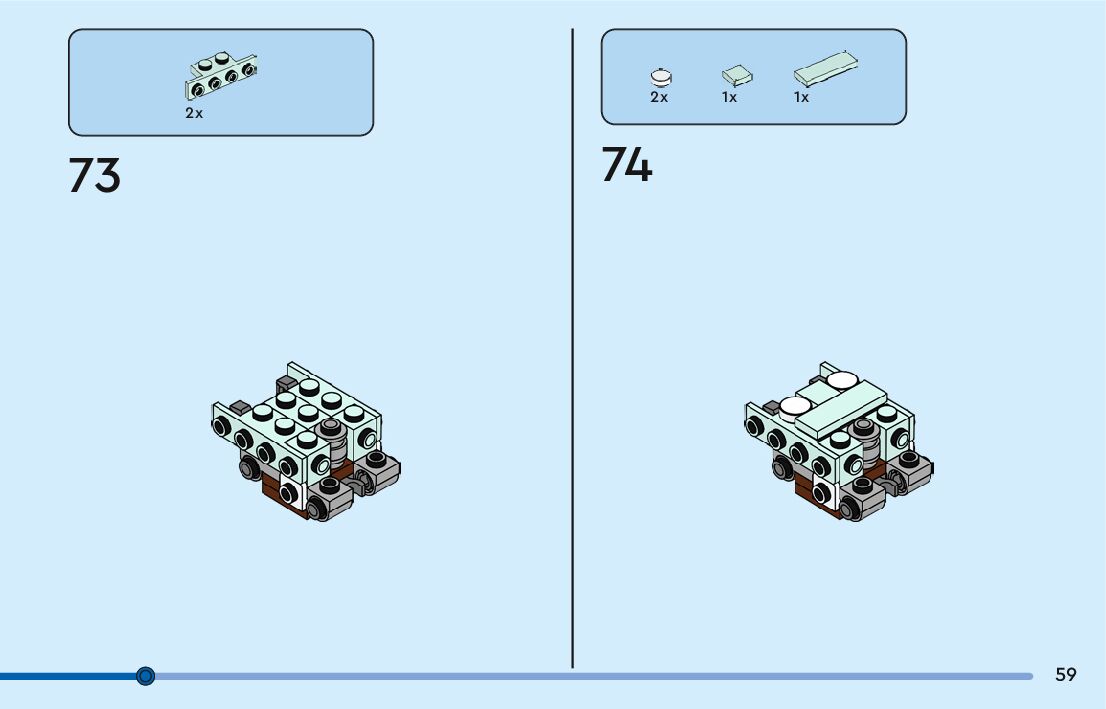 2x

73

2x 1x 1x

74

59