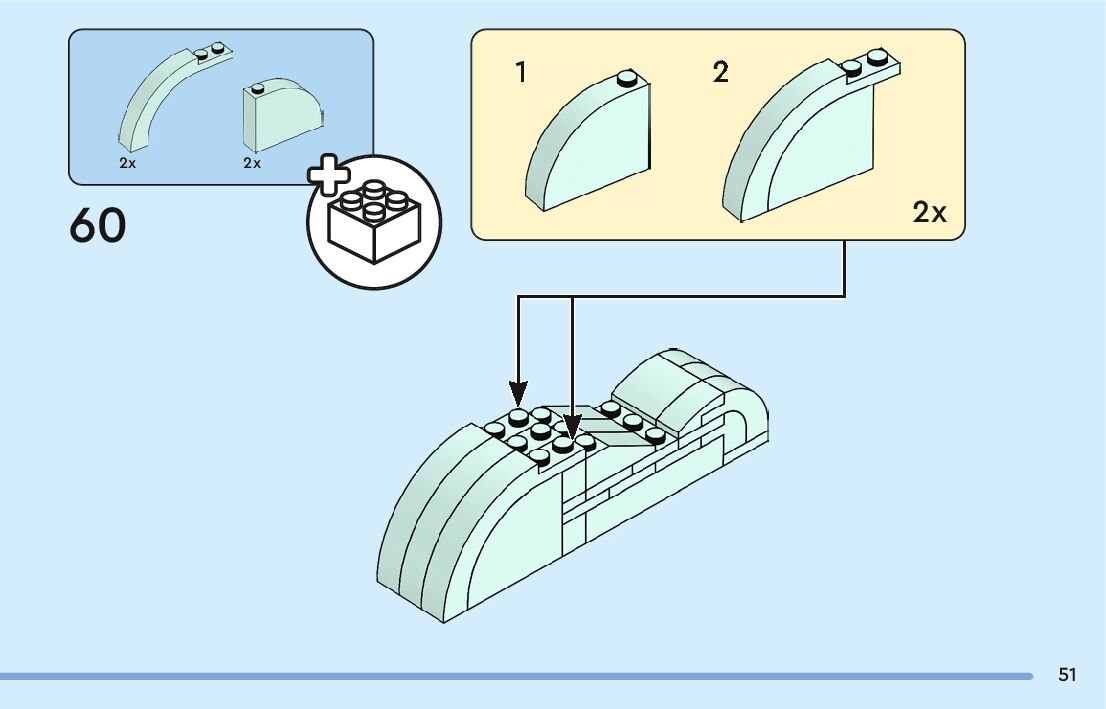 2x
2x

60

1
2
2x

51