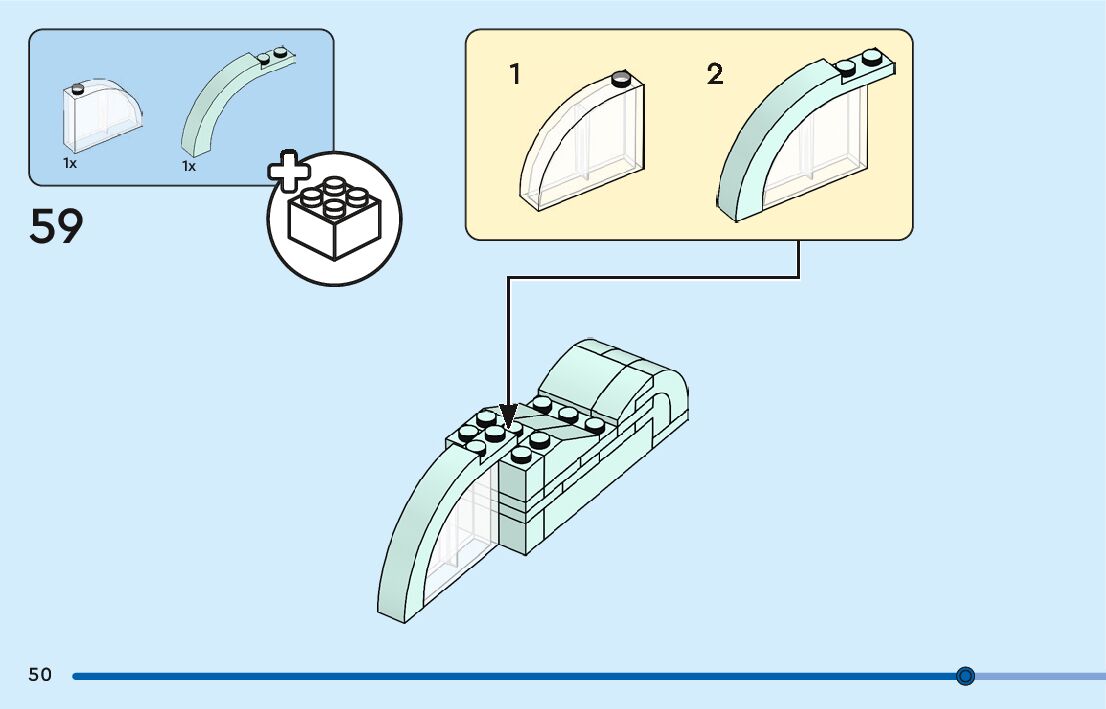 1x

1x

59

1

2

50