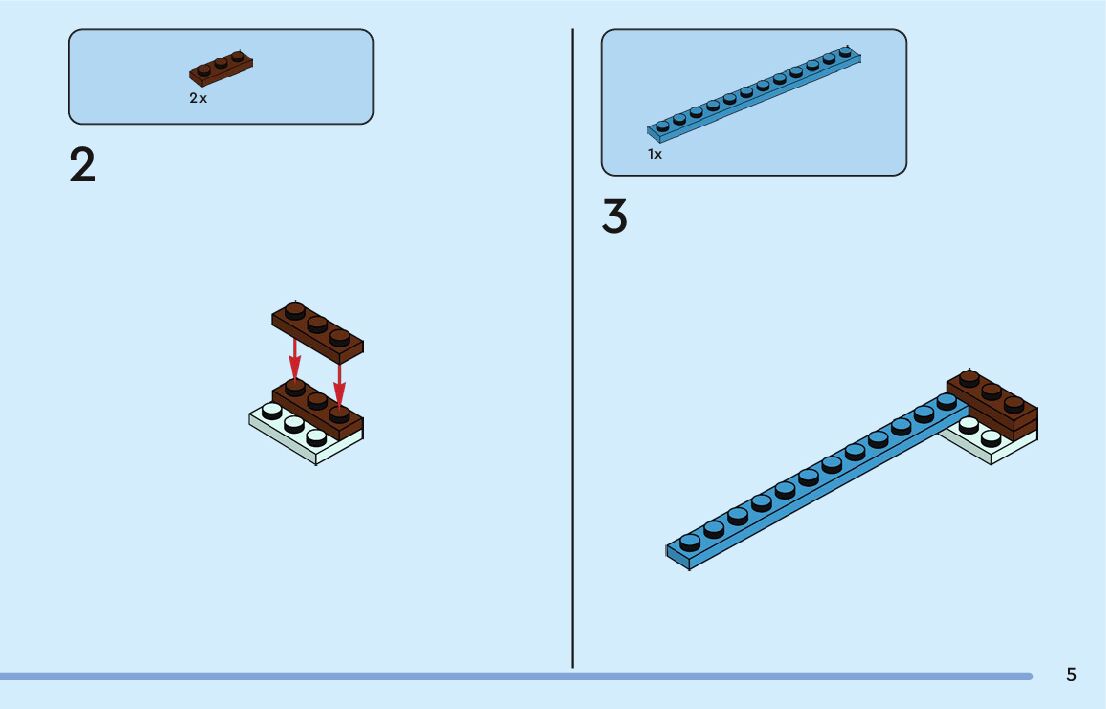 2x

2

1x

3

5