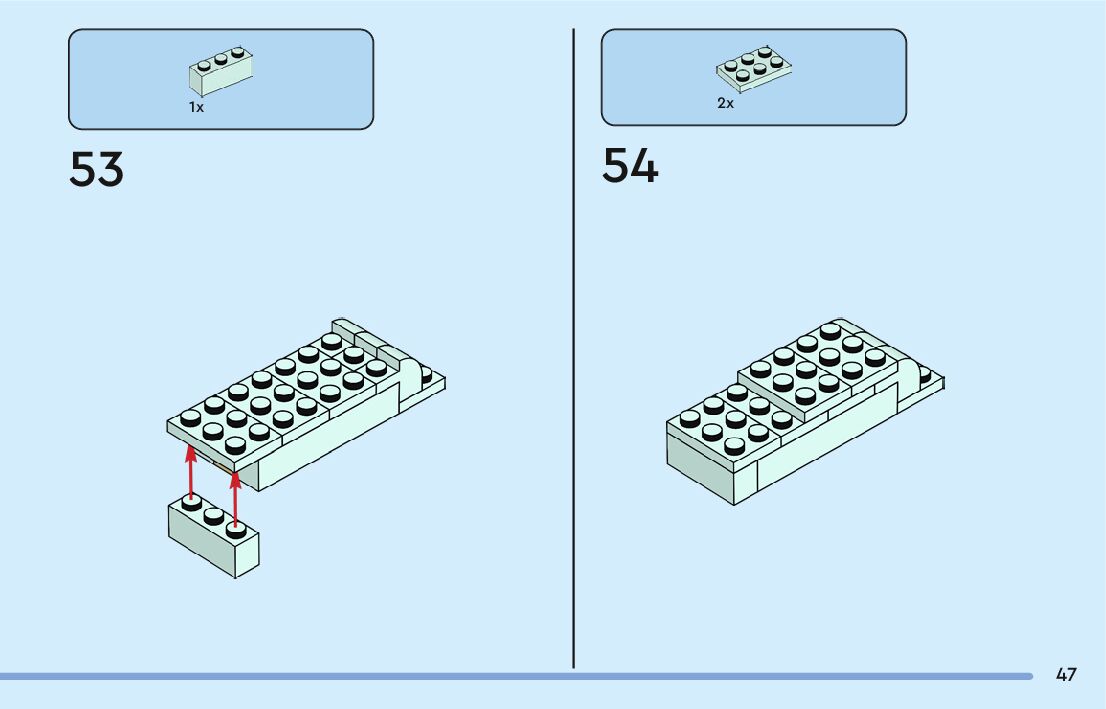 1x

53

2x

54

47