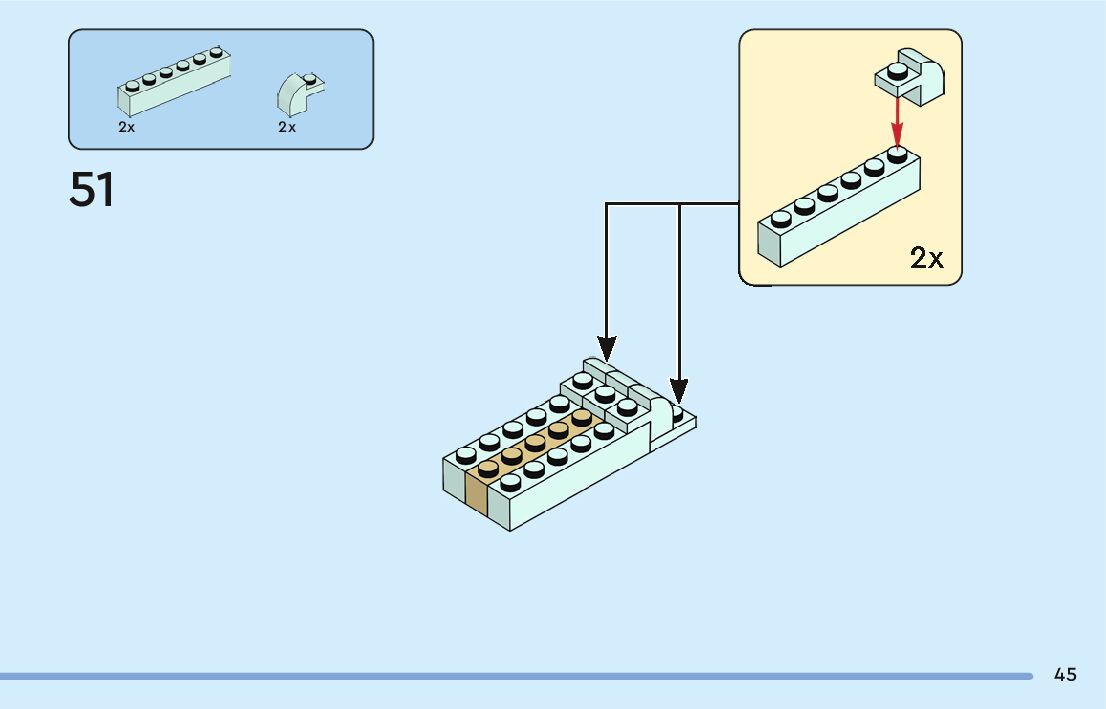 2x
2x

51

2x

45