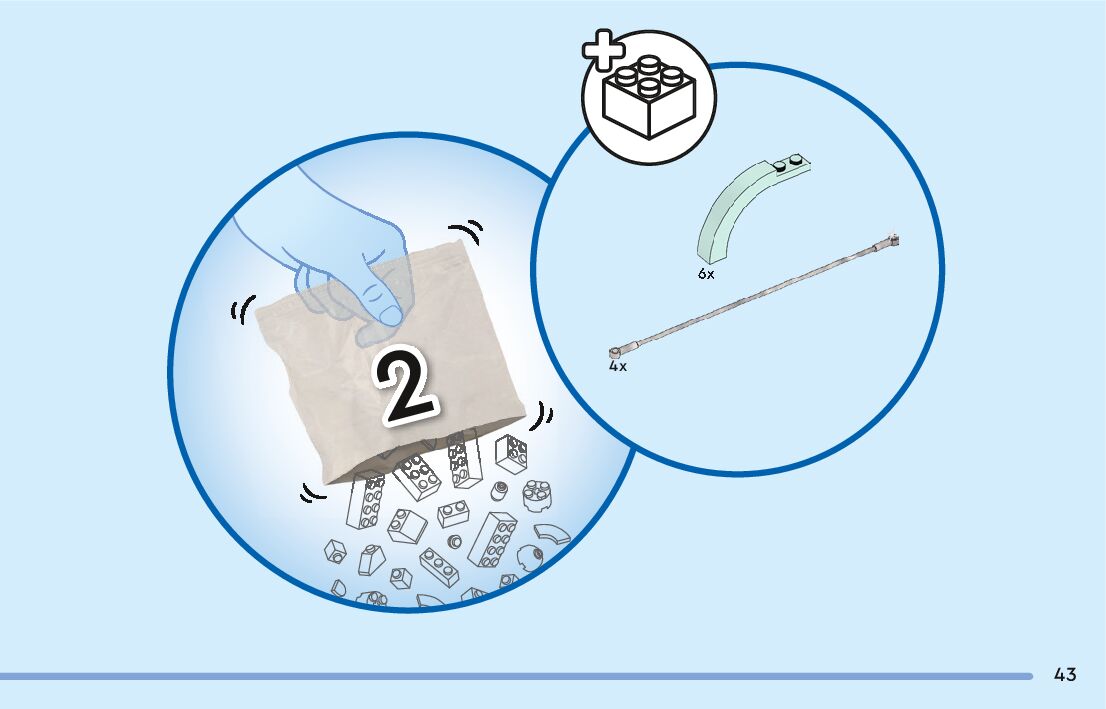 2

6x

4x

43