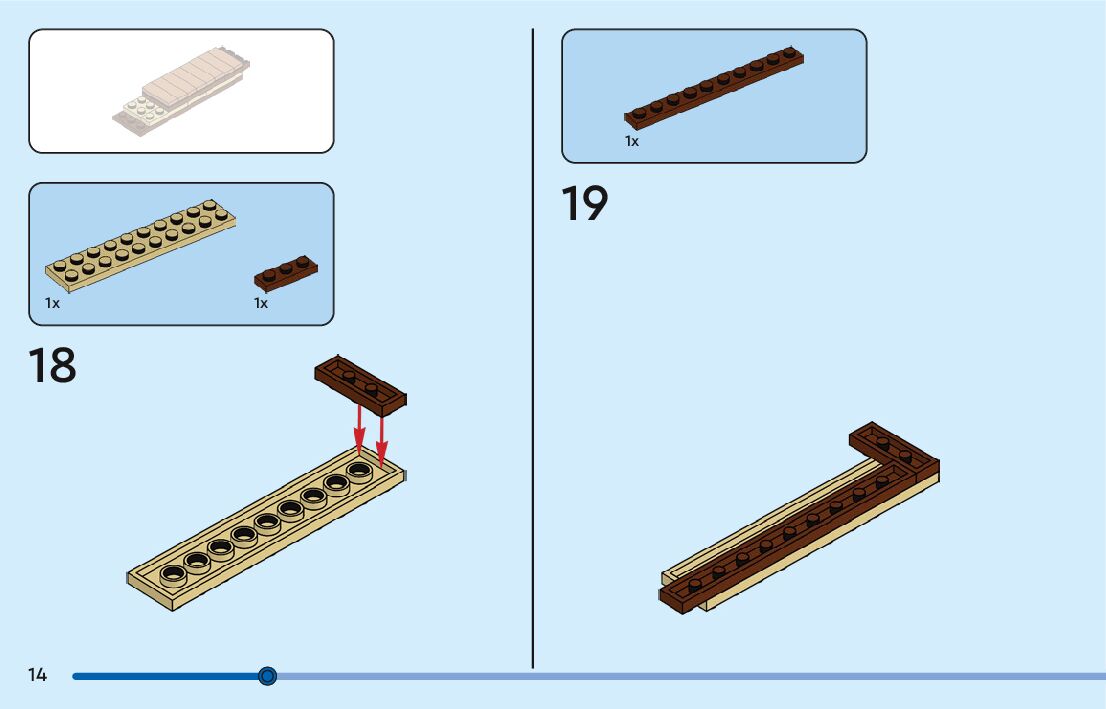 1x

1x

18

1x

19

14