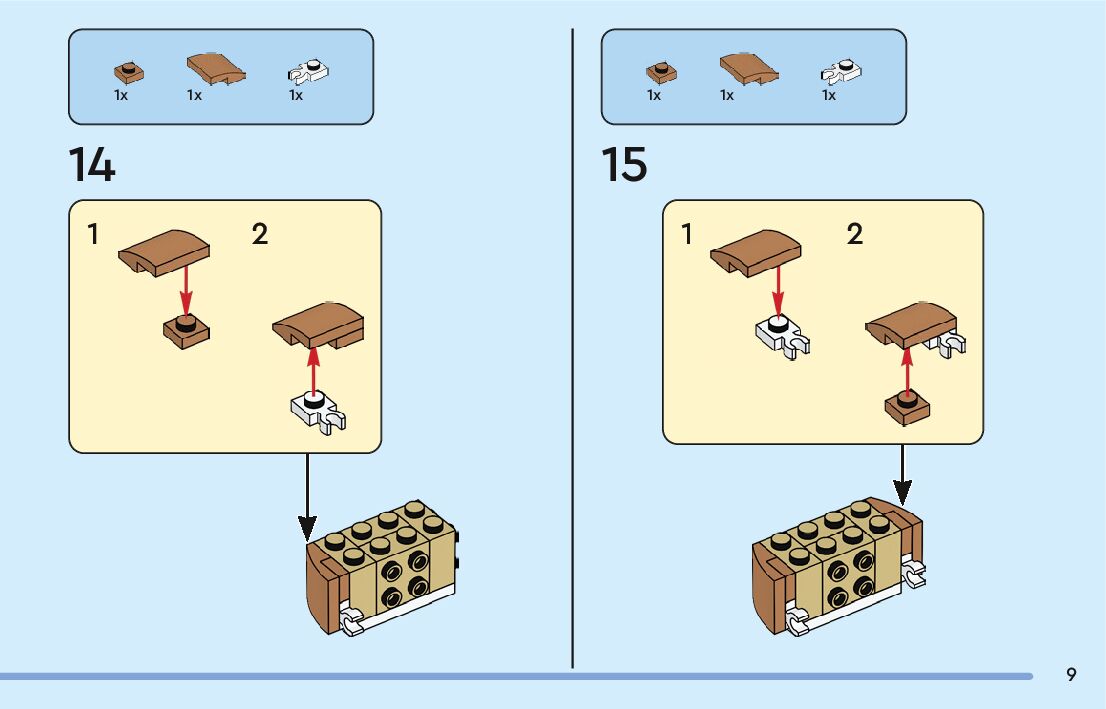 1x 1x 1x

14

1 2

1x 1x 1x

15

1 2

9