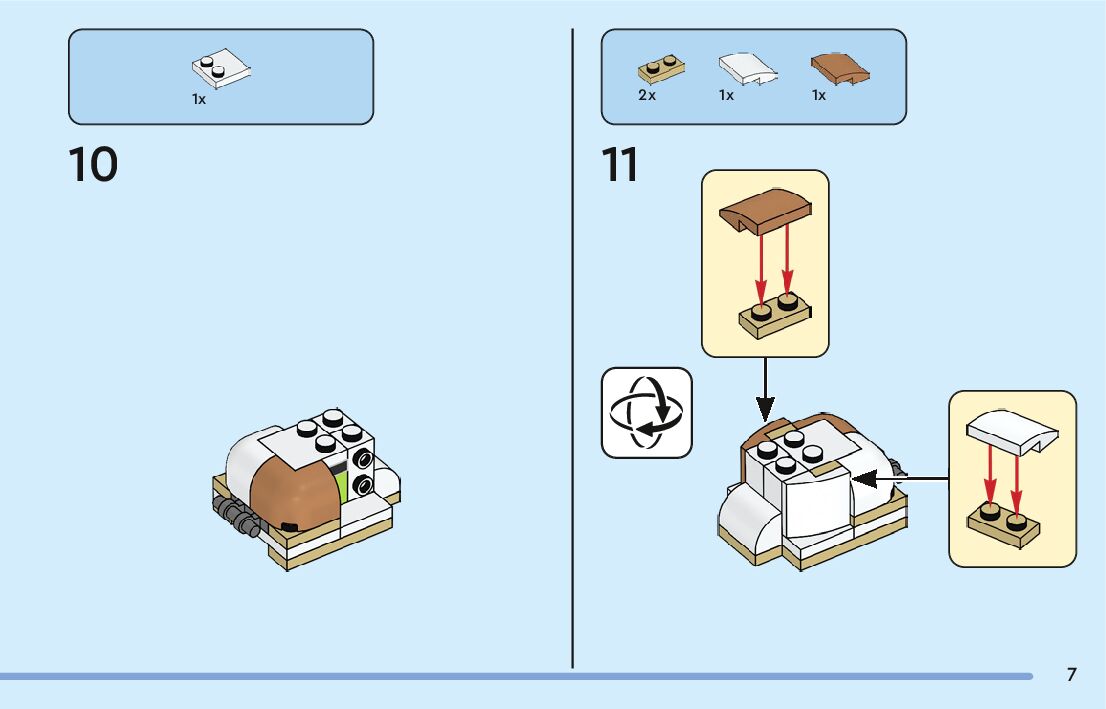 1x

10

2x 1x 1x

11

7