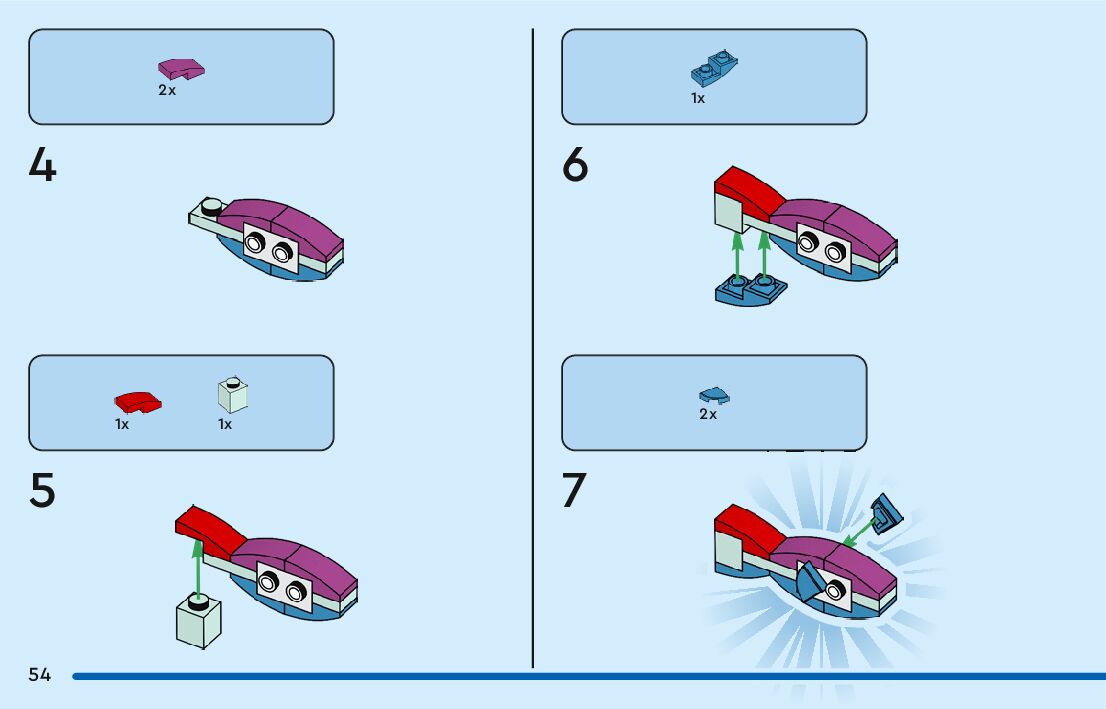 2x

4

1x 1x

5

1x

6

2x

7

54