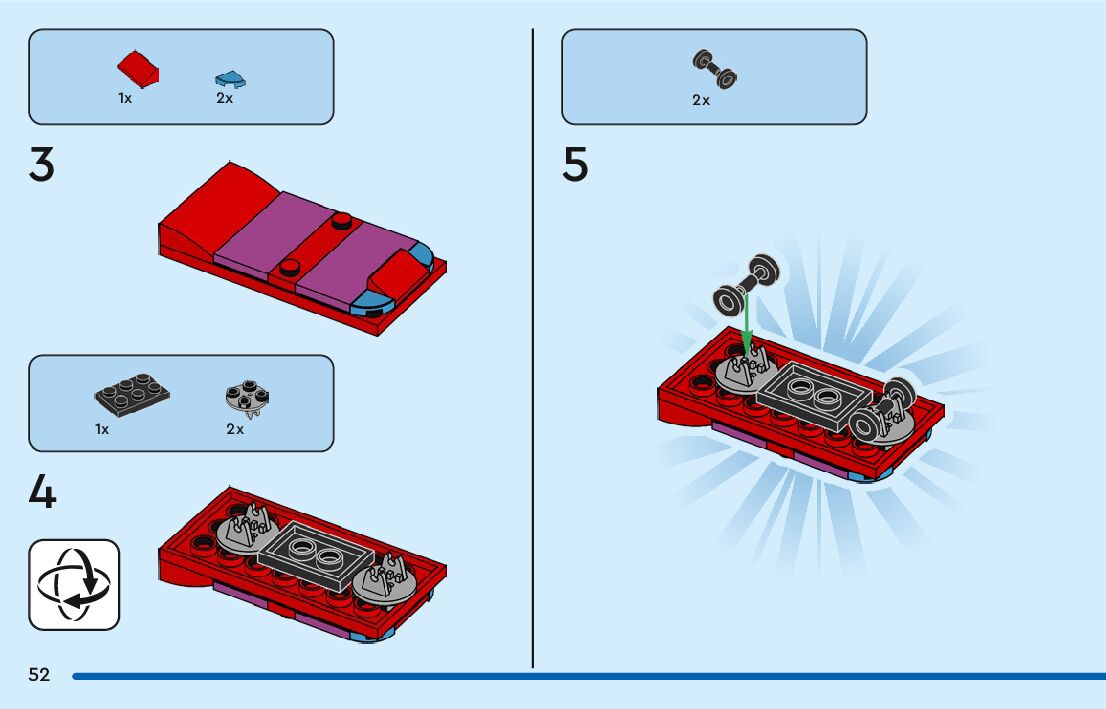 1x 2x

3

1x 2x

4

2x

5

52