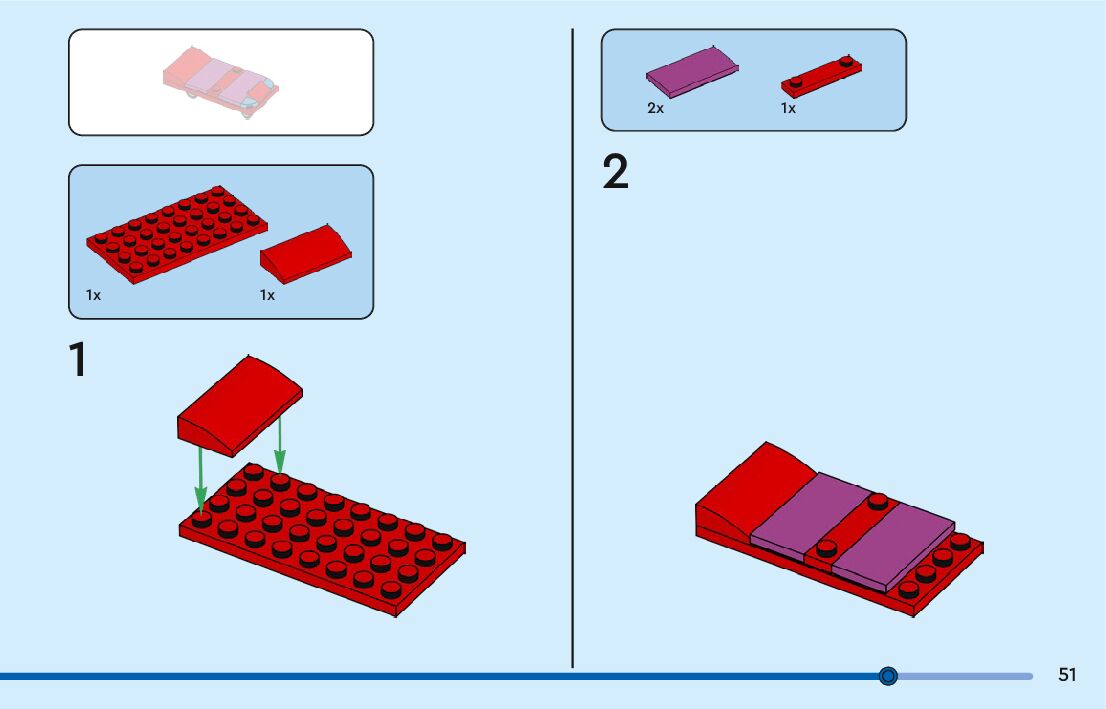 1x 1x

1

2x 1x

2

51