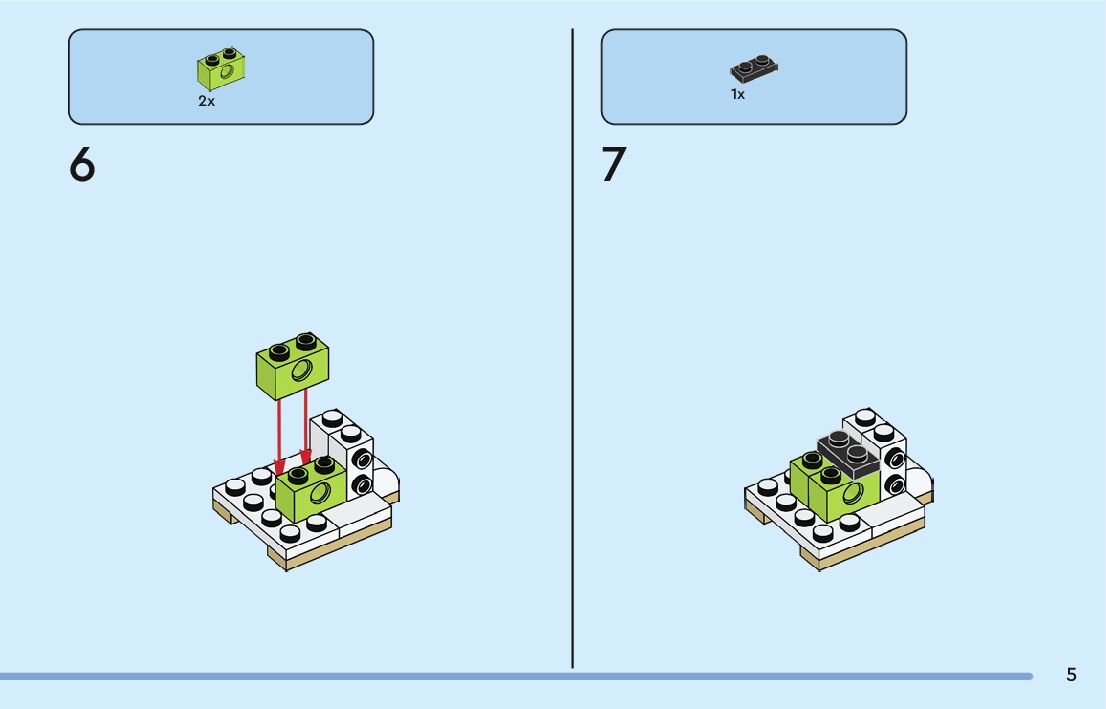 2x

6

1x

7

5