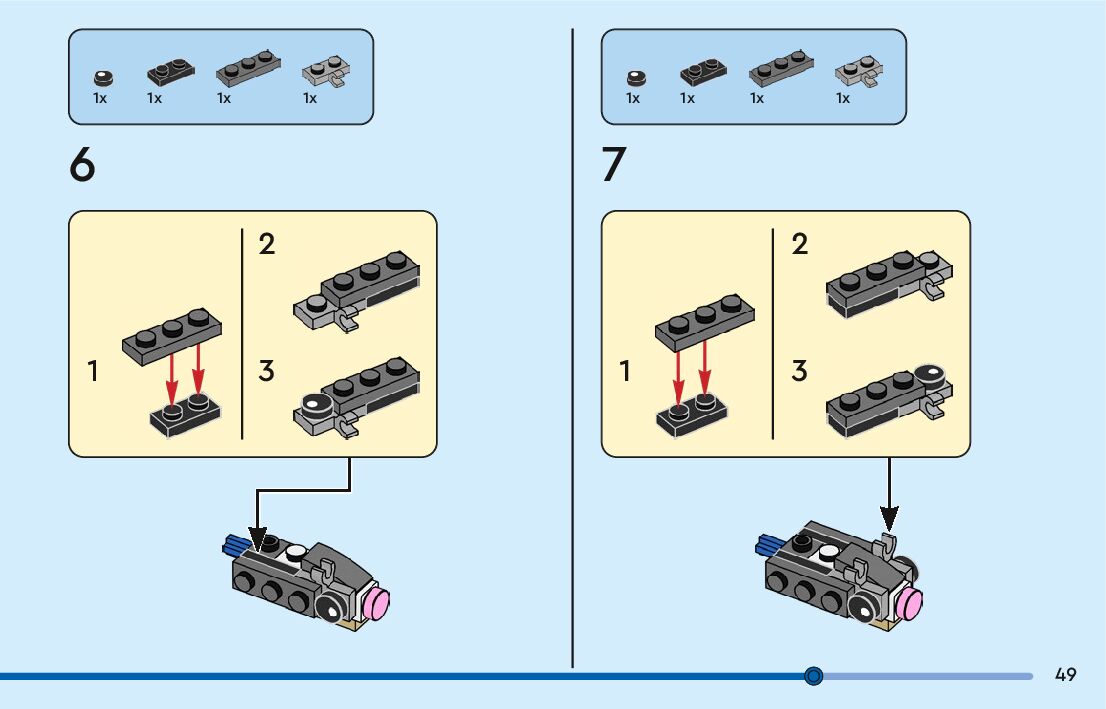 1x 1x 1x 1x

6

1

2

3

1x 1x 1x 1x

7

1

2

3

49