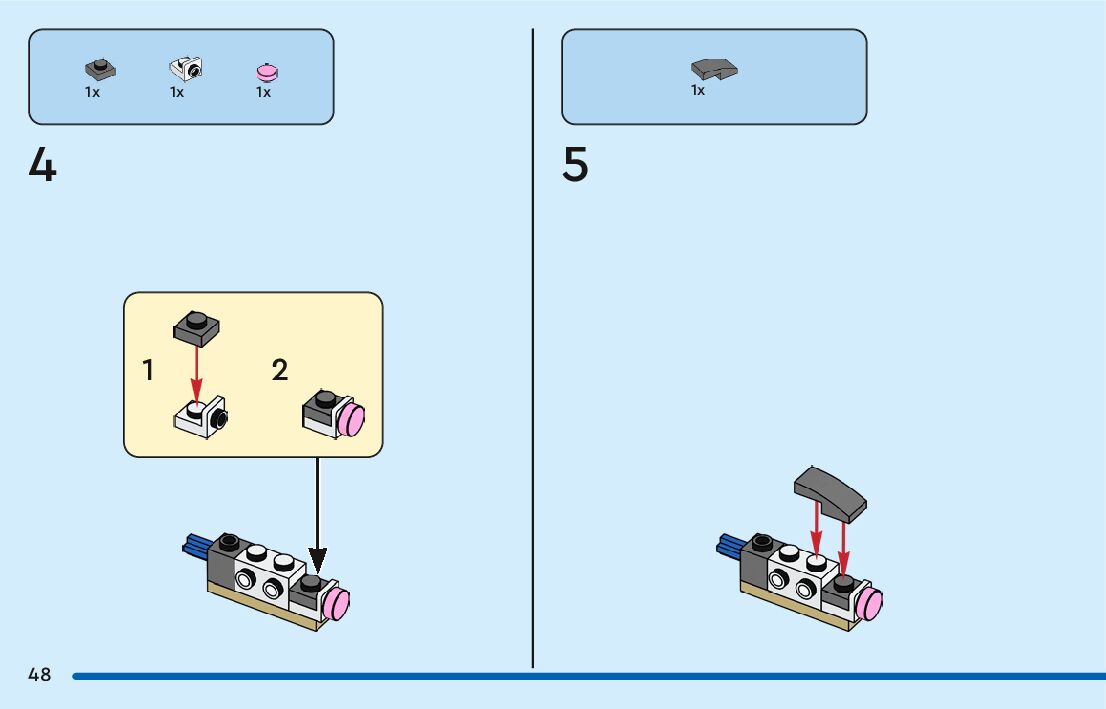 1x 1x 1x

4

1 2

1x

5

48