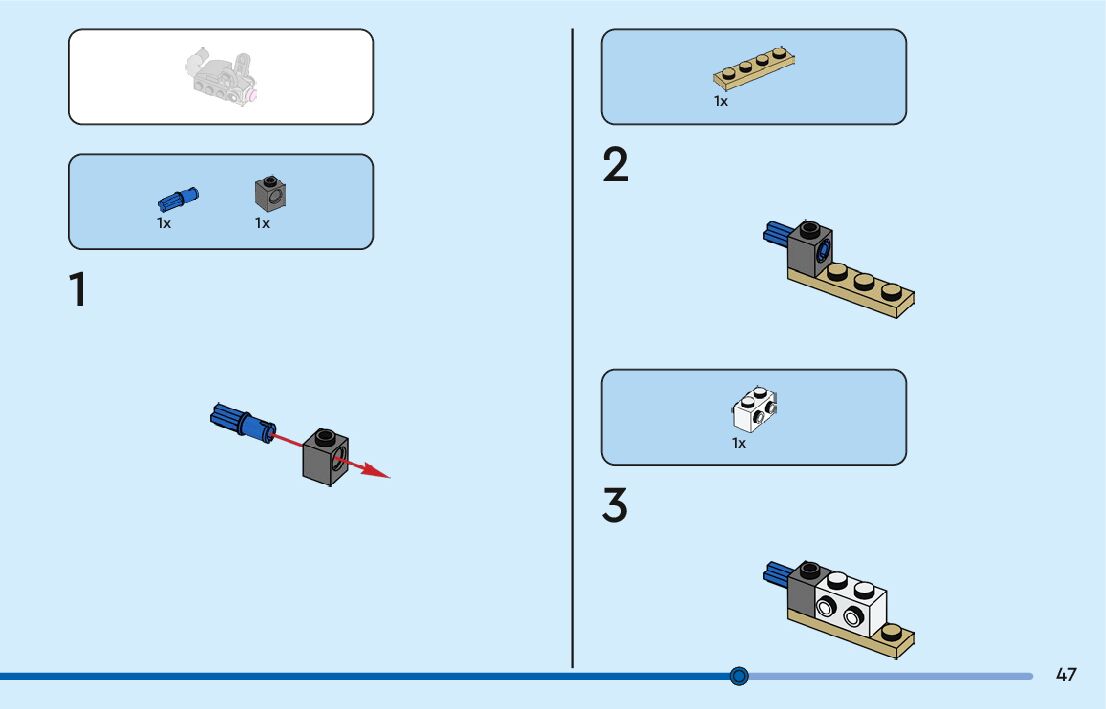 1x 1x

1

1x

2

1x

3

47