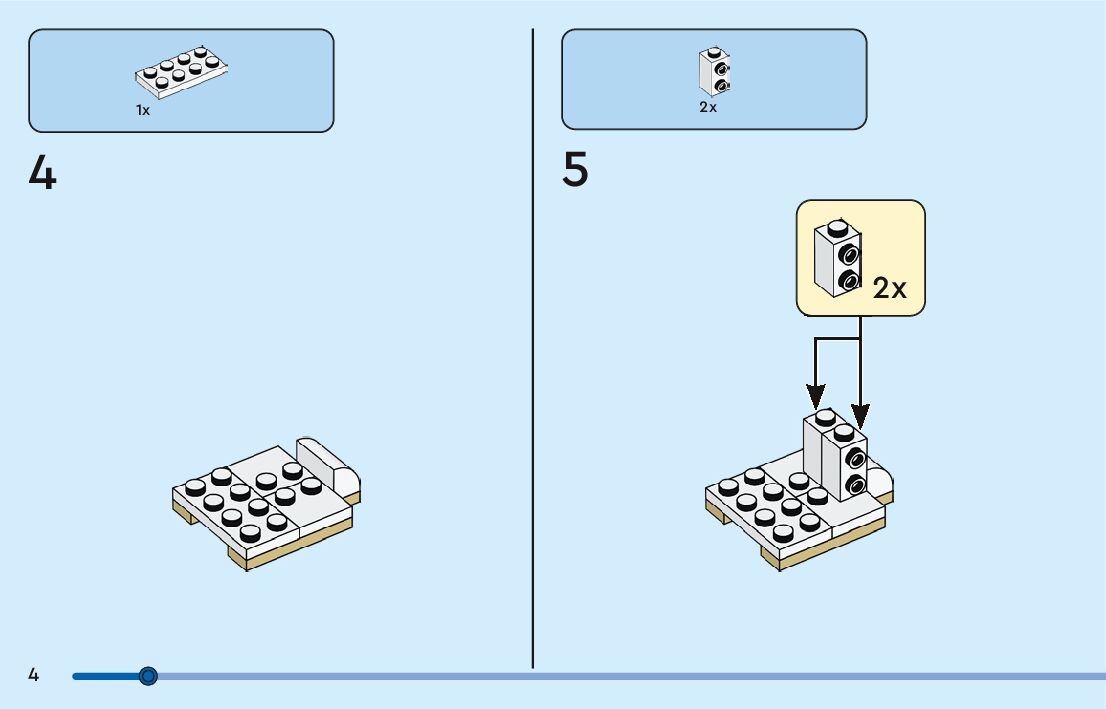 1x

4

2x

5

2x

4