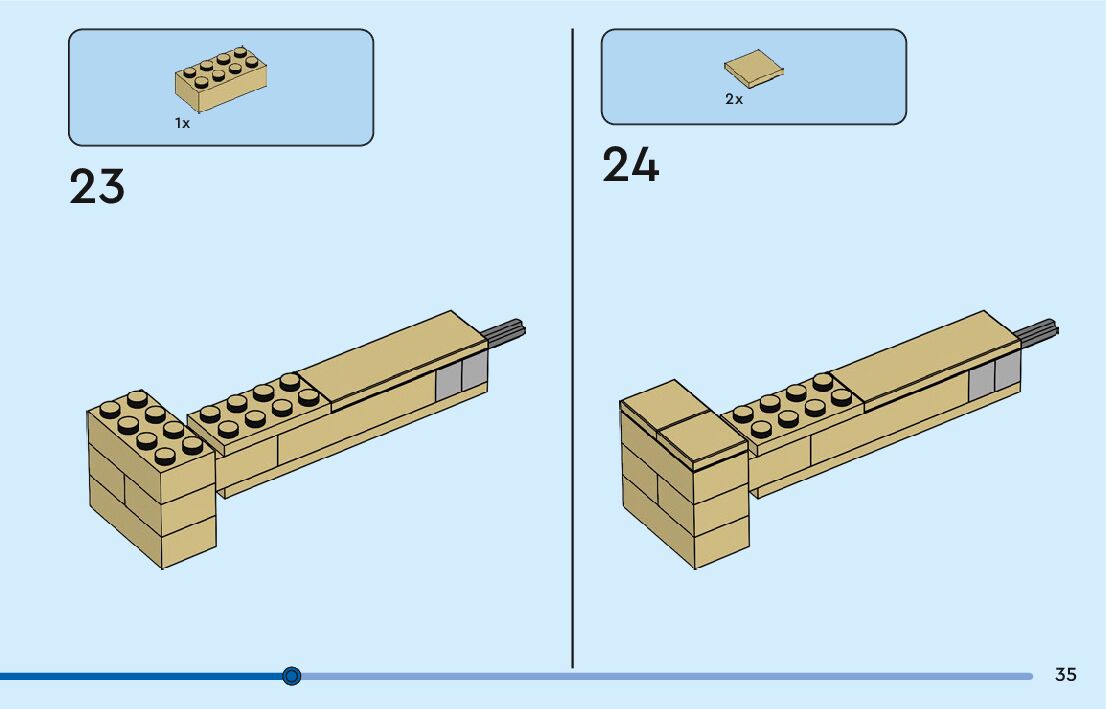 1x

23

2x

24

35