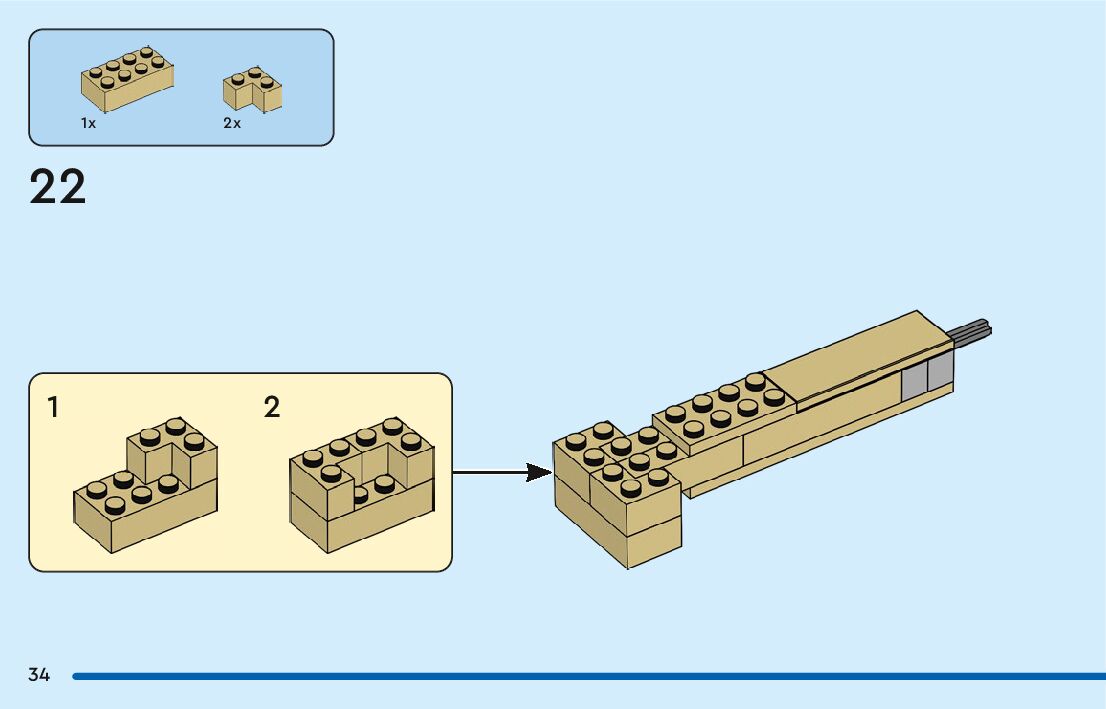 1x

2x

22

1

2

34