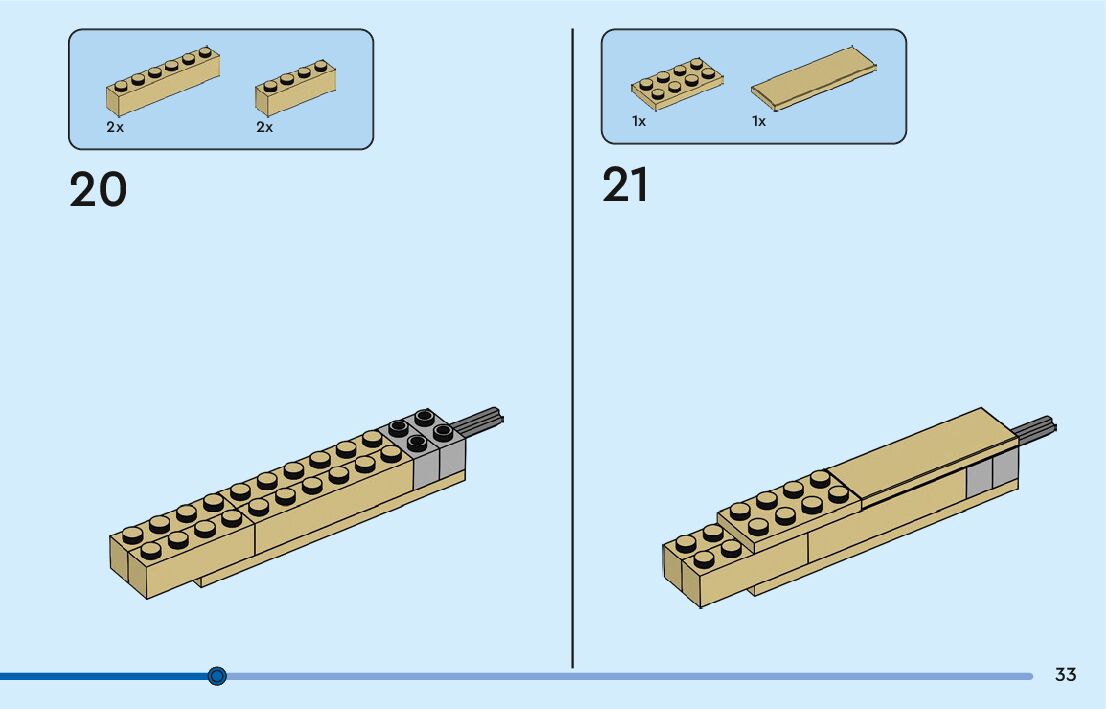 2x 2x

20

1x 1x

21

33