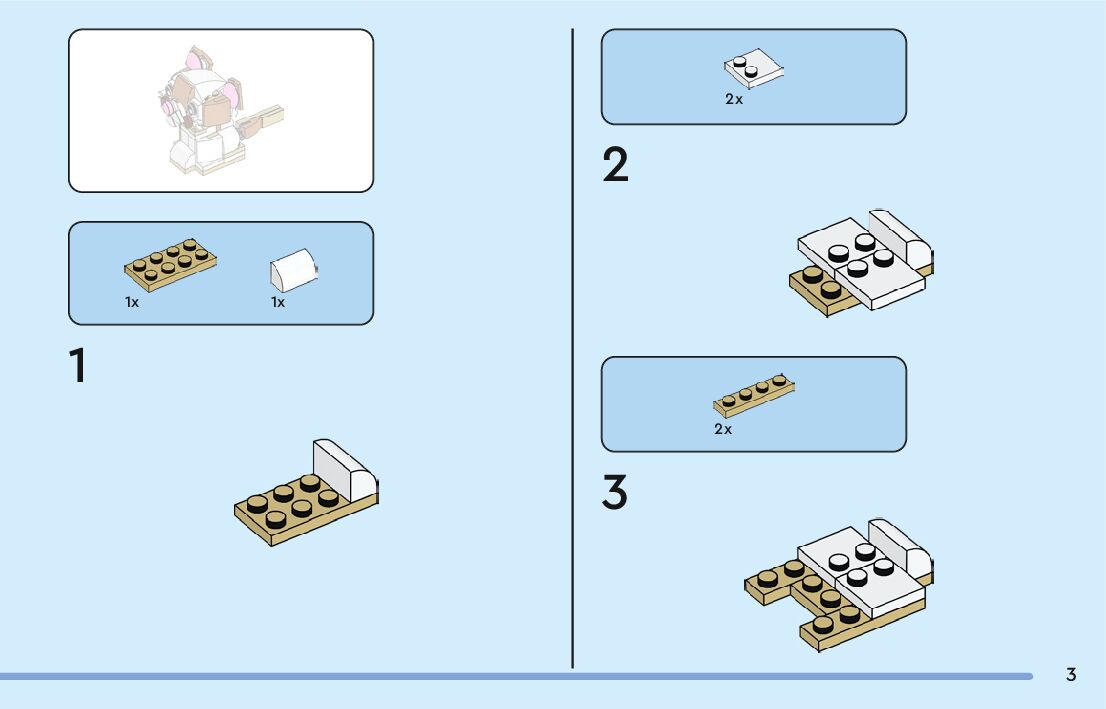 1x

1x

1

2x

2

2x

3

3