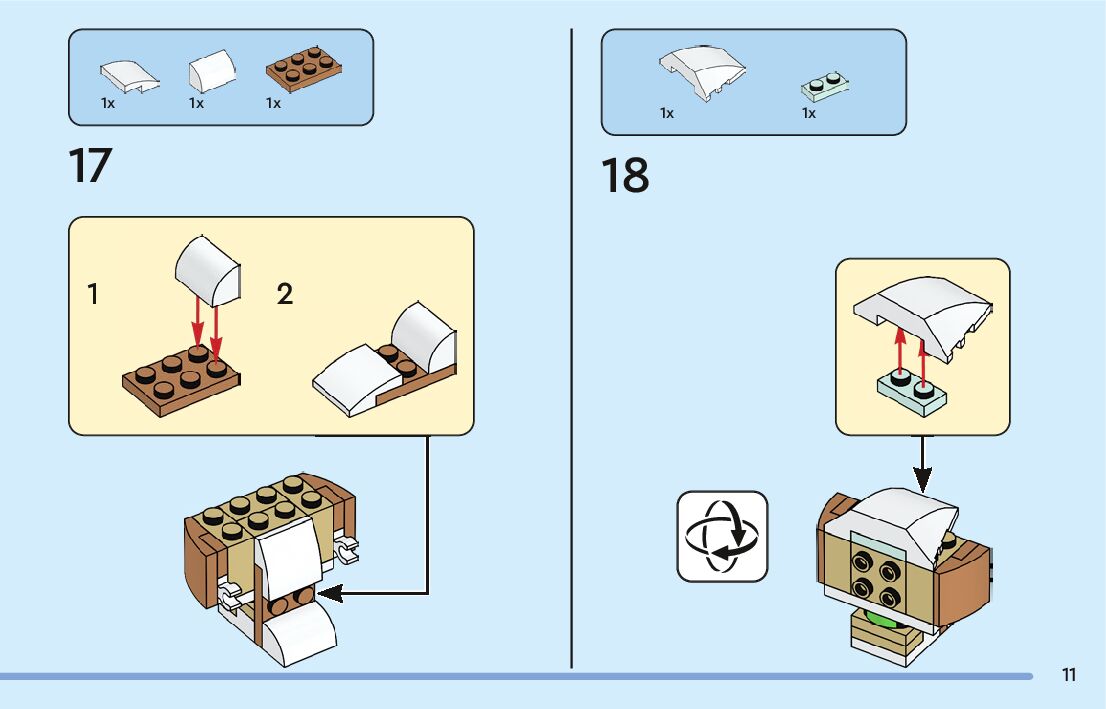 1x 1x 1x

17

1

2

1x 1x

18

11