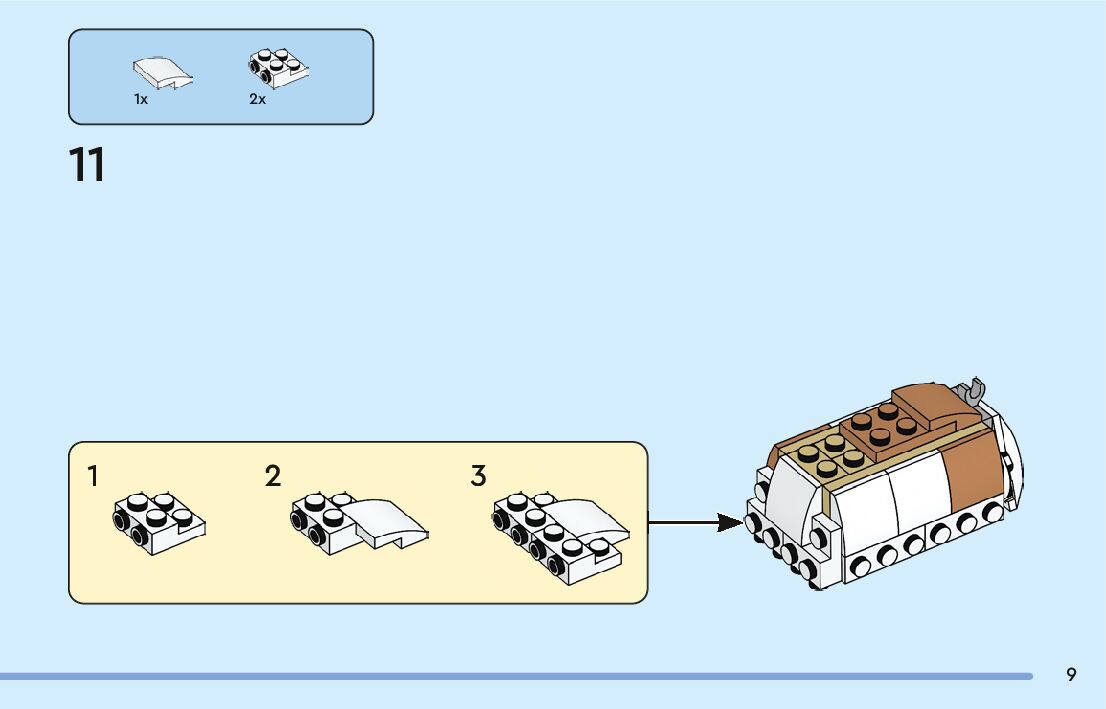 1x
2x

11

1
2
3

9