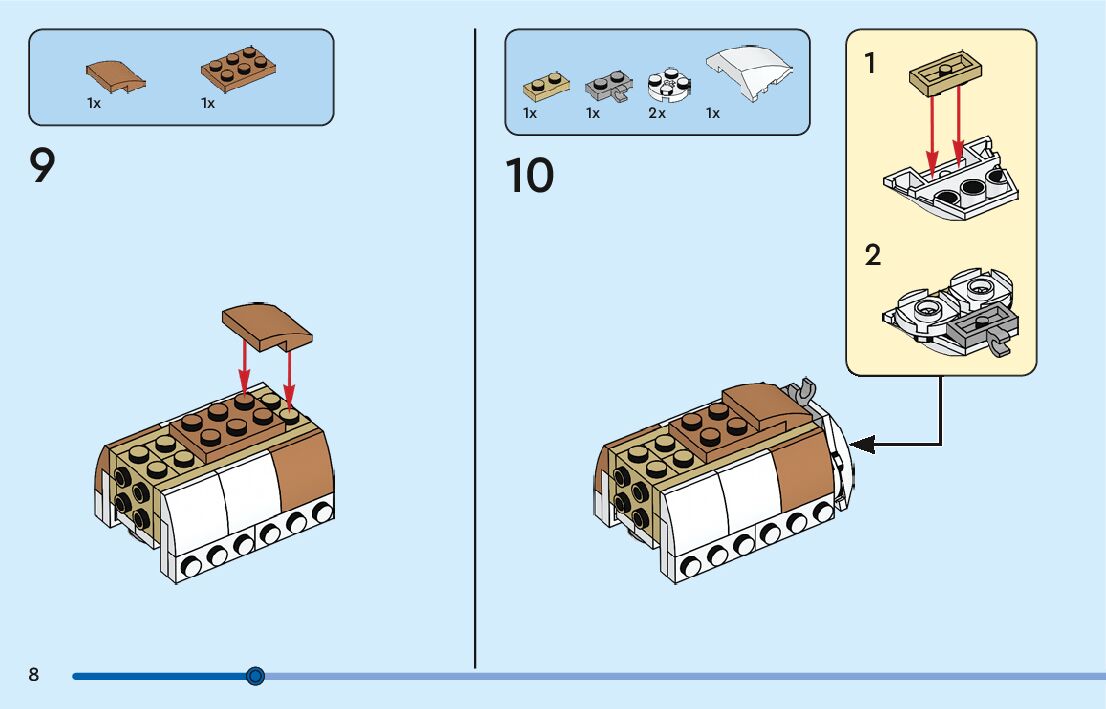 1x 1x

9

1x 1x 2x 1x

10

1

2

8