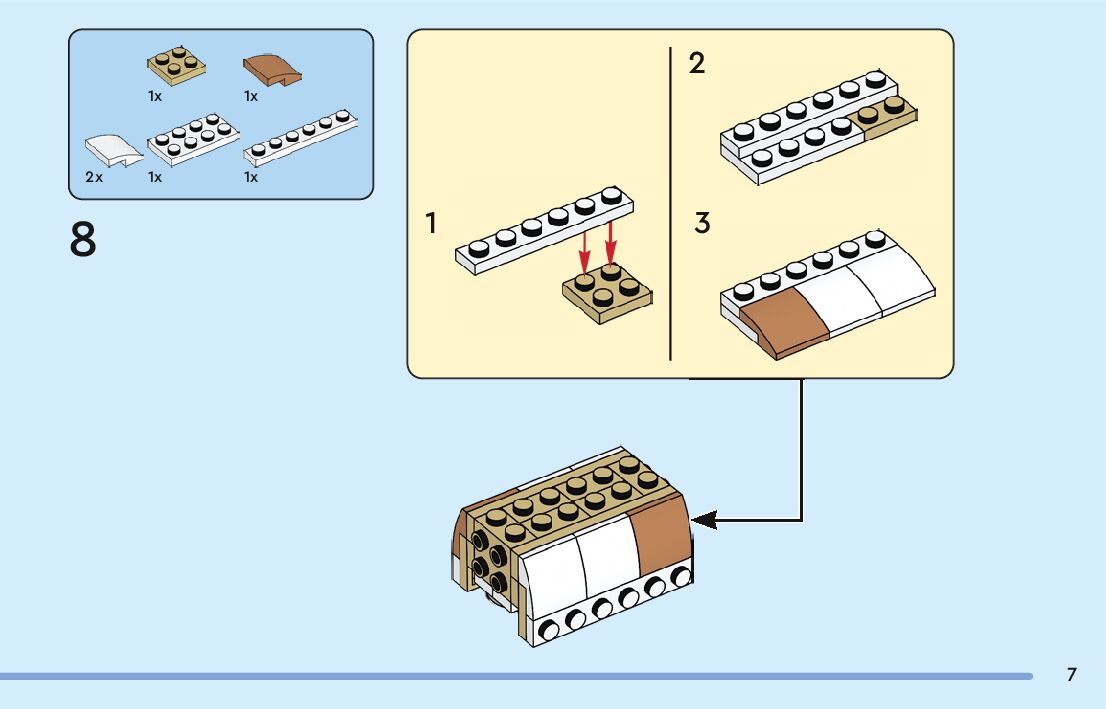 1x 1x
2x 1x 1x

8

1

2

3

7