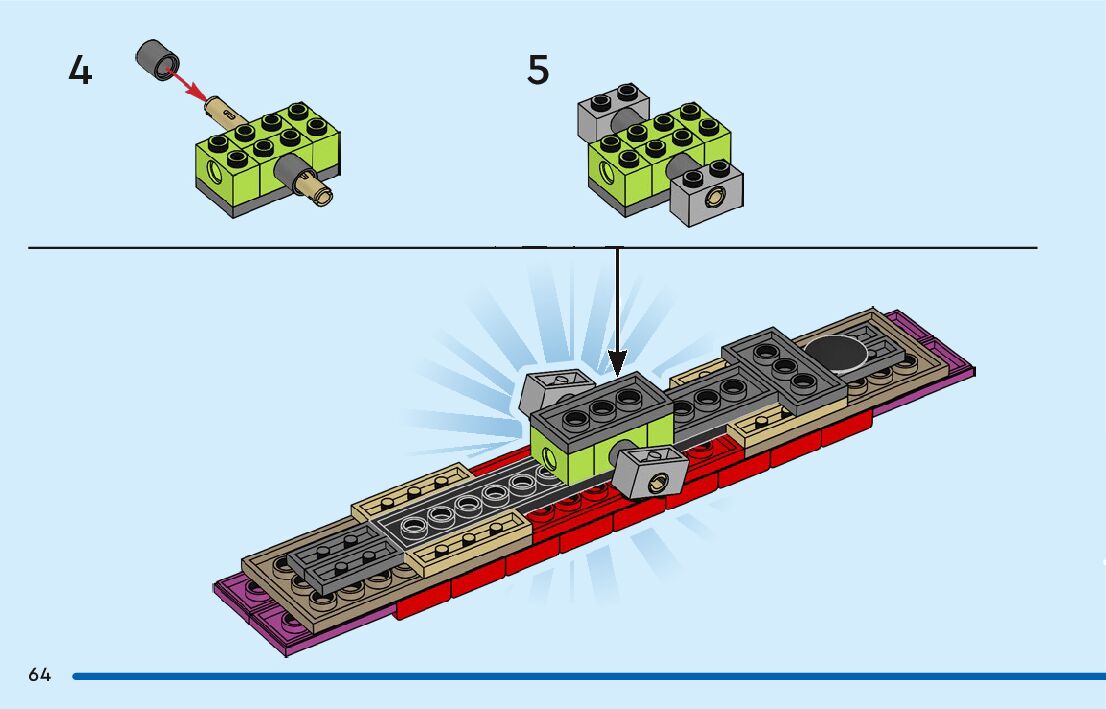 4

5

64