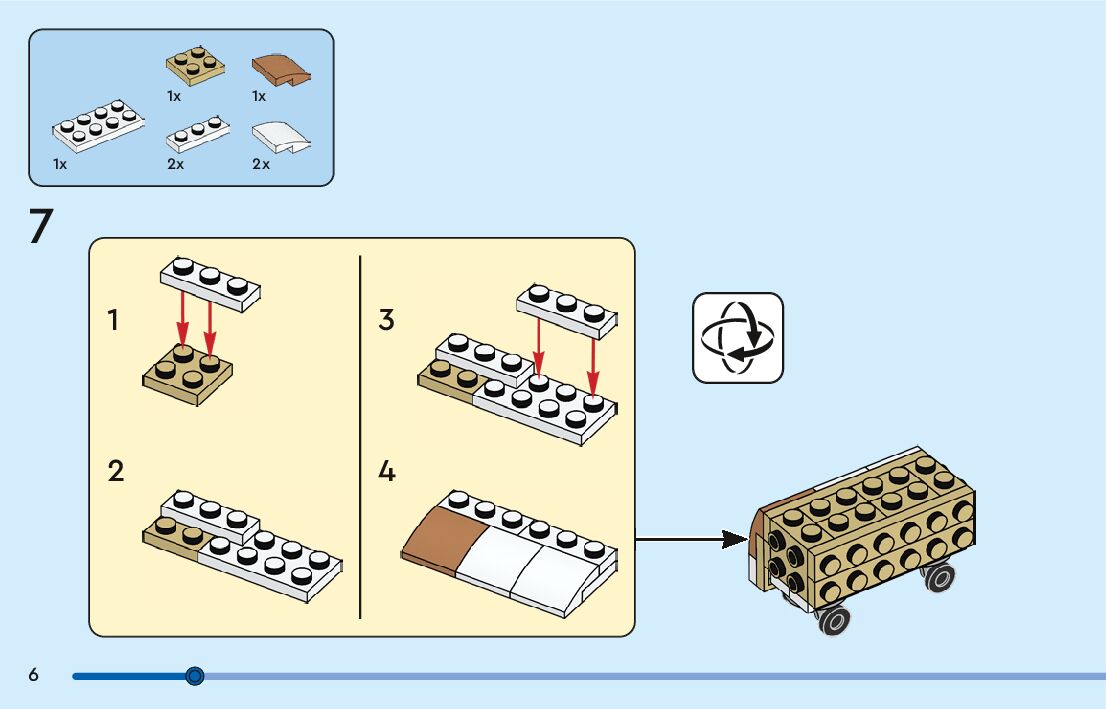 1x
1x
1x
2x
2x

7

1

2

3

4

6