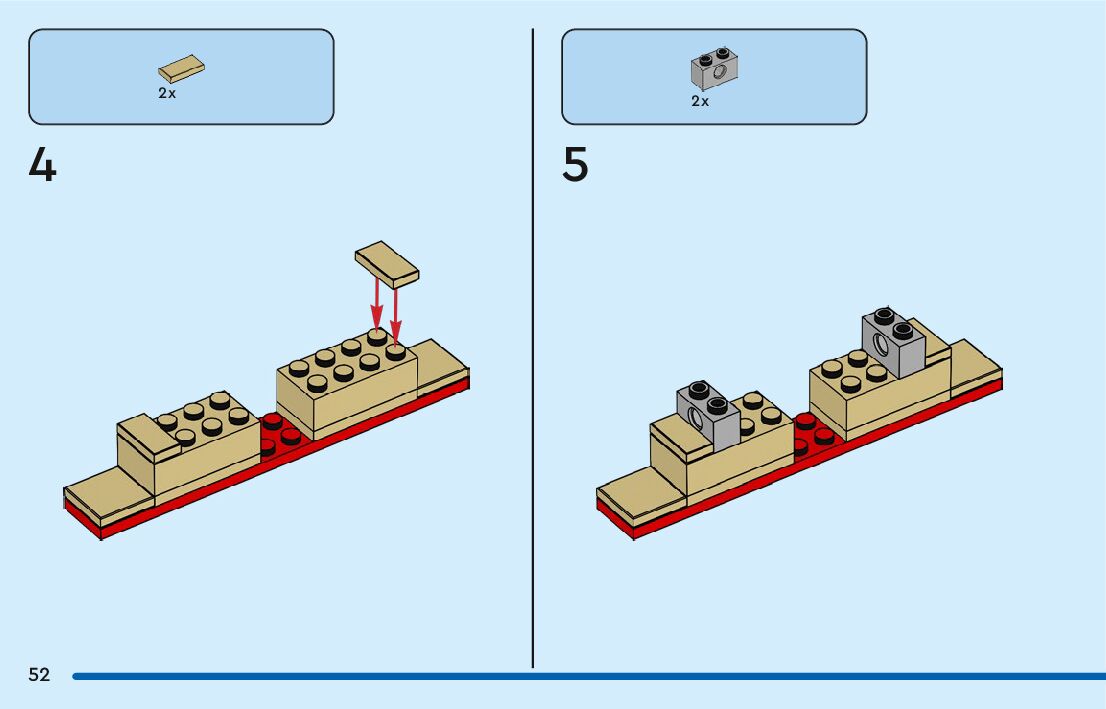 2x

4

2x

5

52