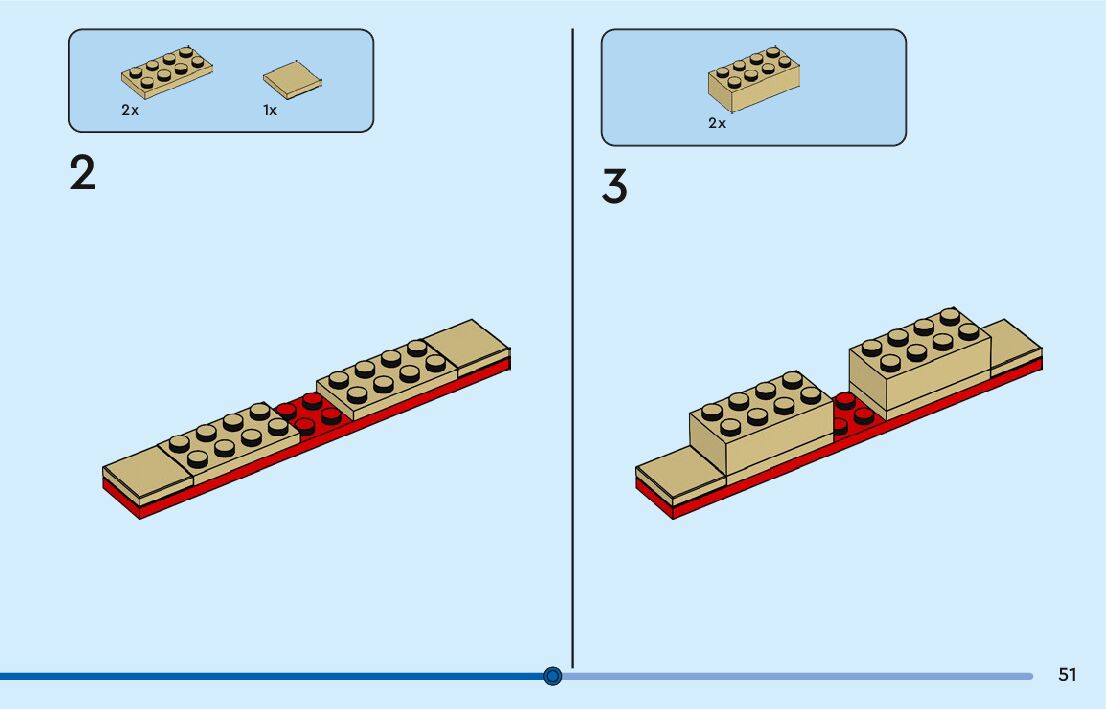 2x

1x

2

2x

3

51