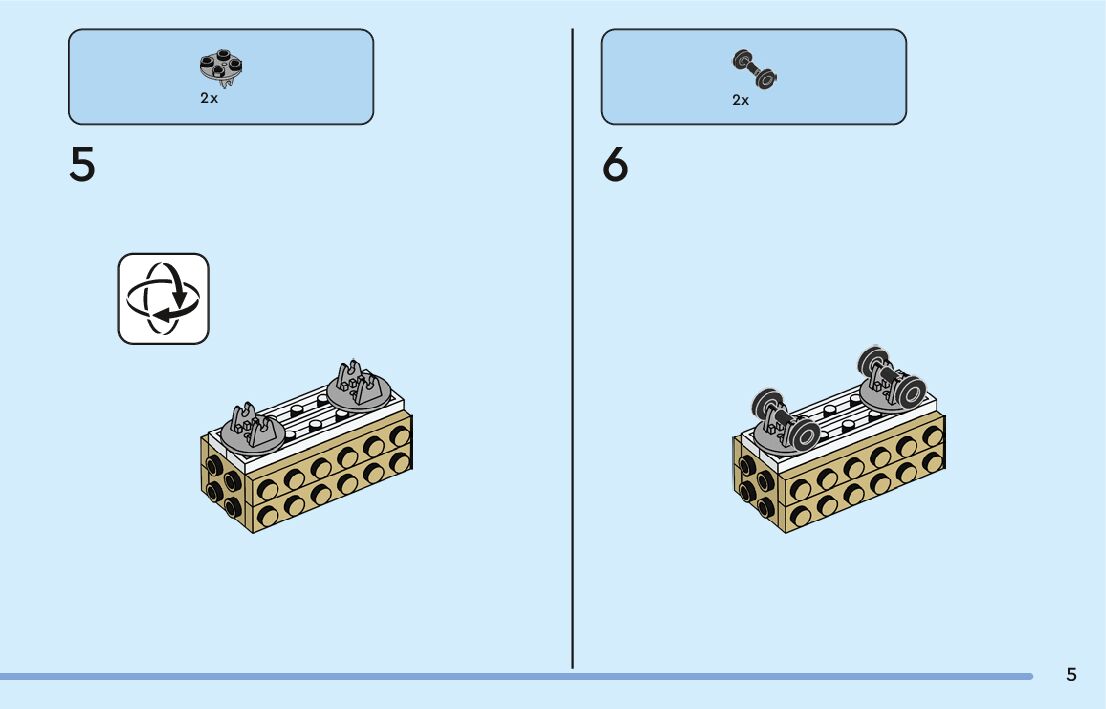 2x

5

2x

6

5