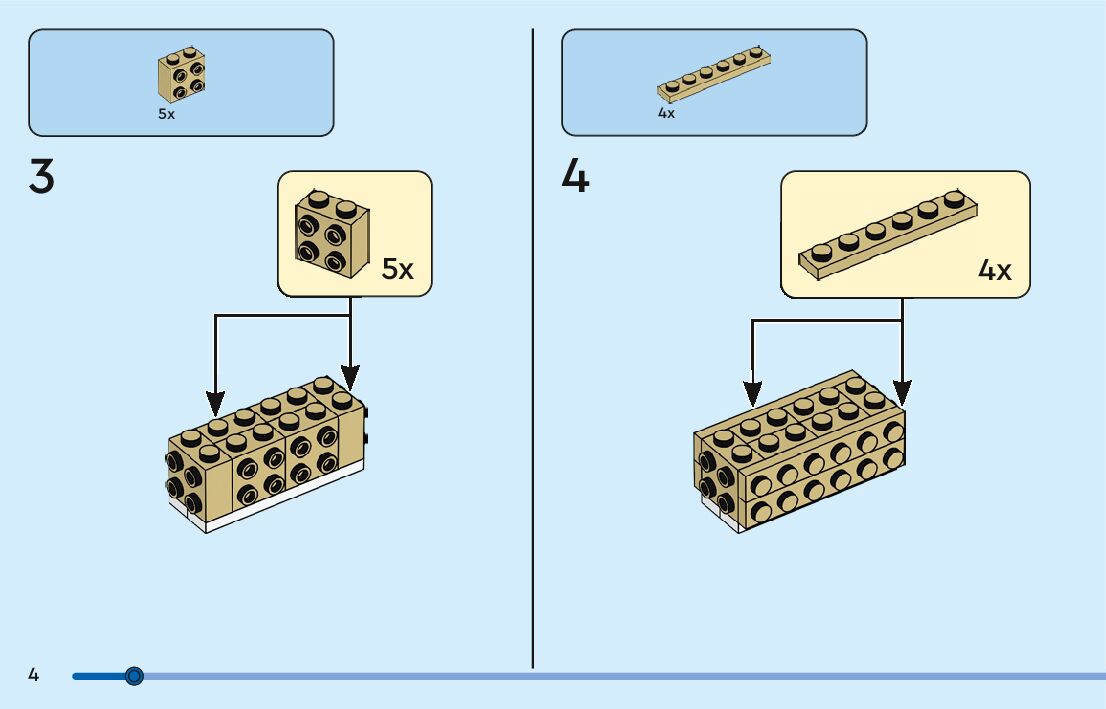 5x

3

5x

4x

4

4x

4