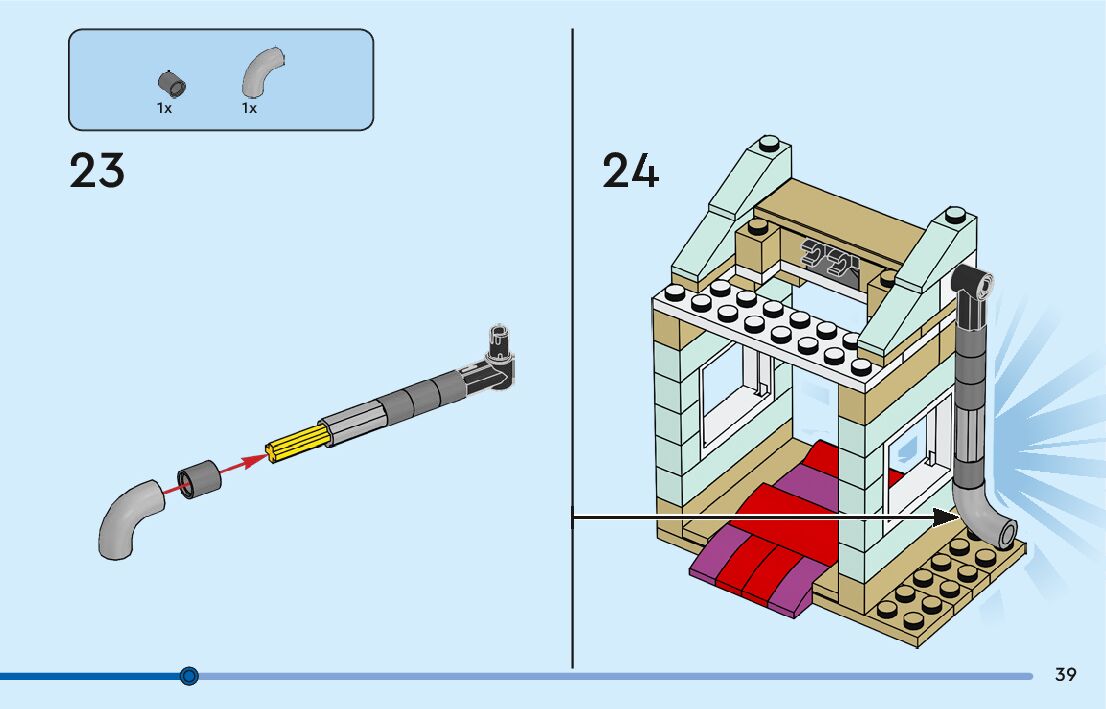 1x 1x

23

24

39