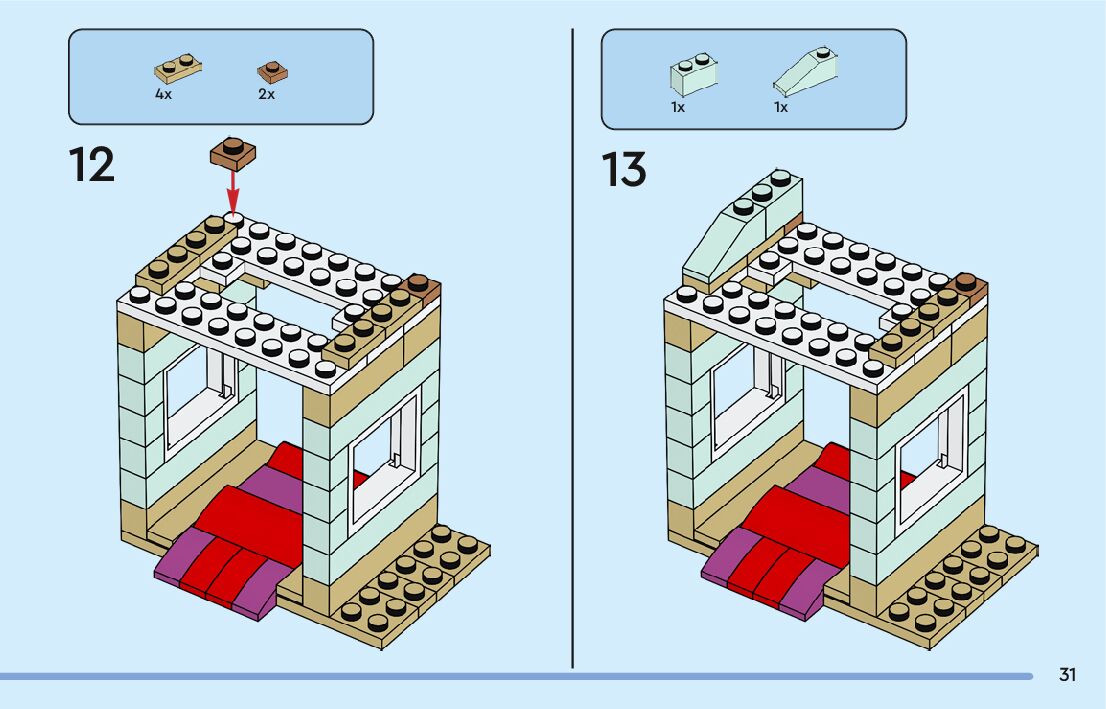 4x
2x
12
1x
1x
13
31