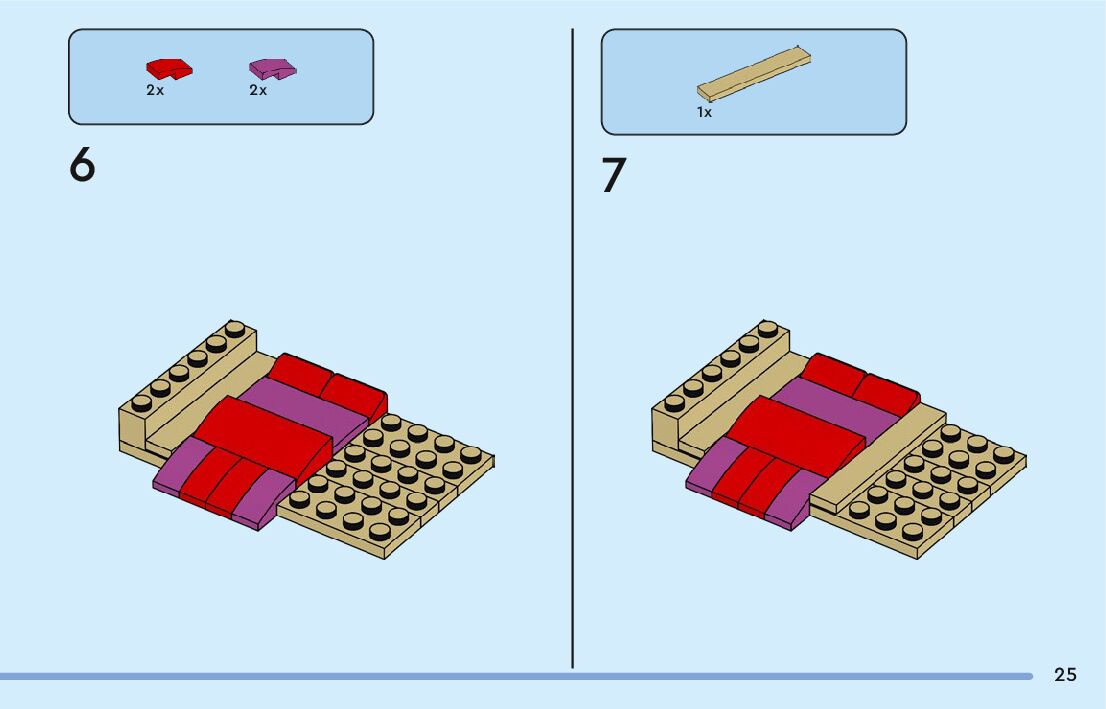 2x 2x

6

1x

7

25