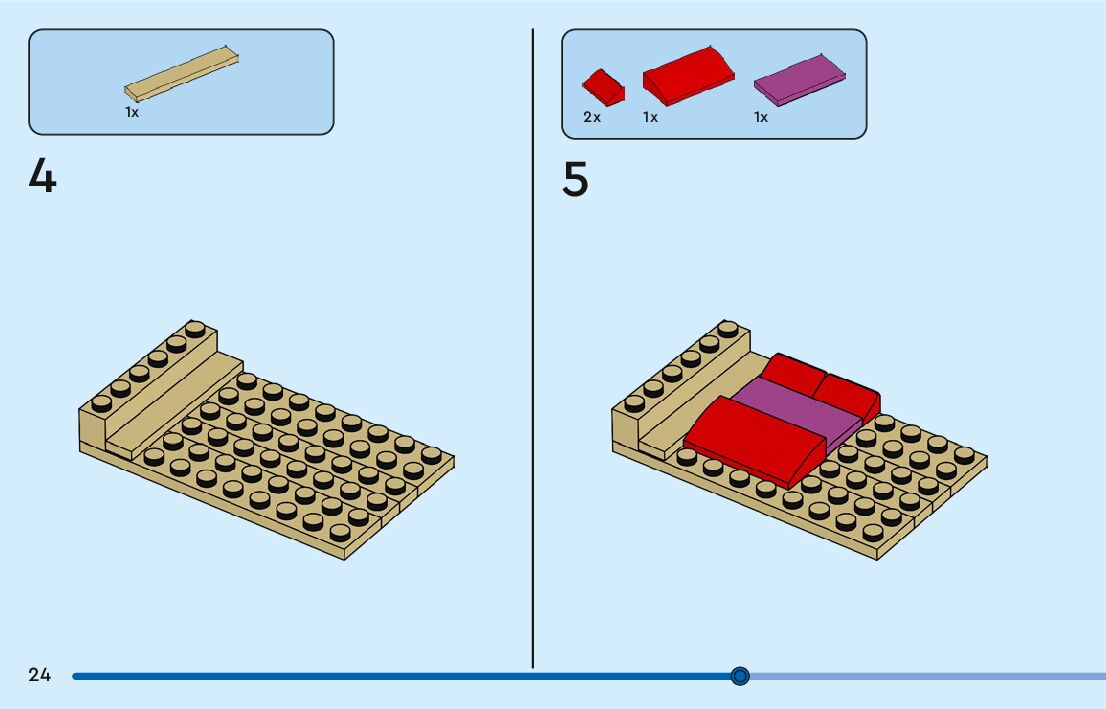 1x

4

2x 1x 1x

5

24