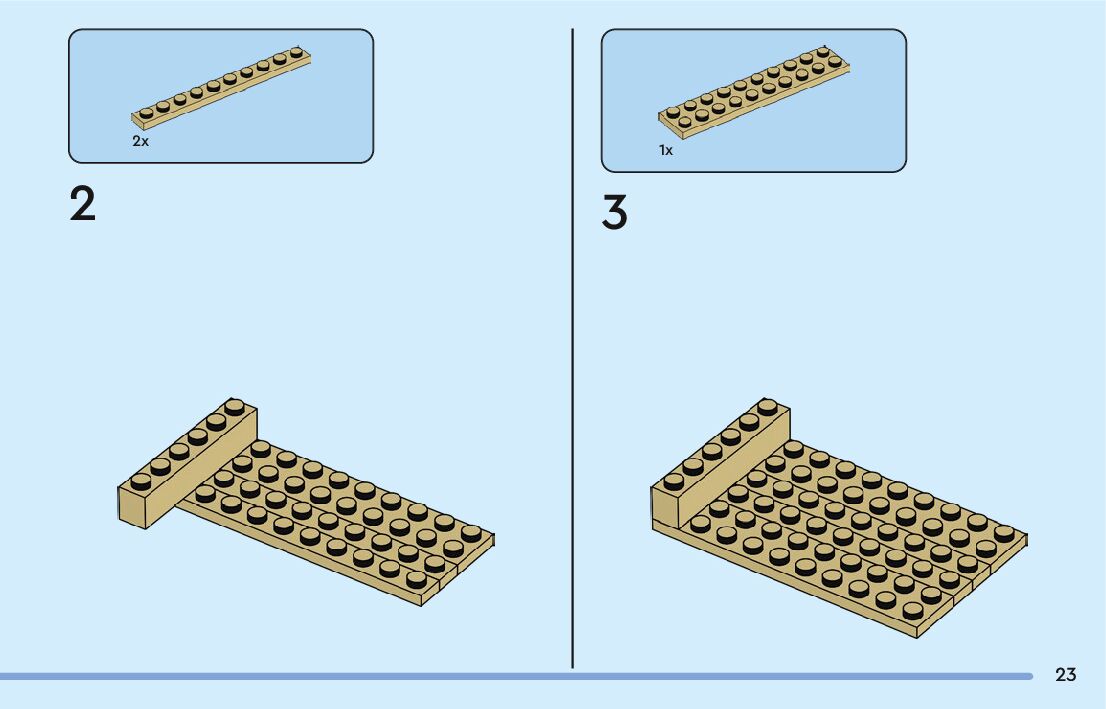 2x

2

1x

3

23