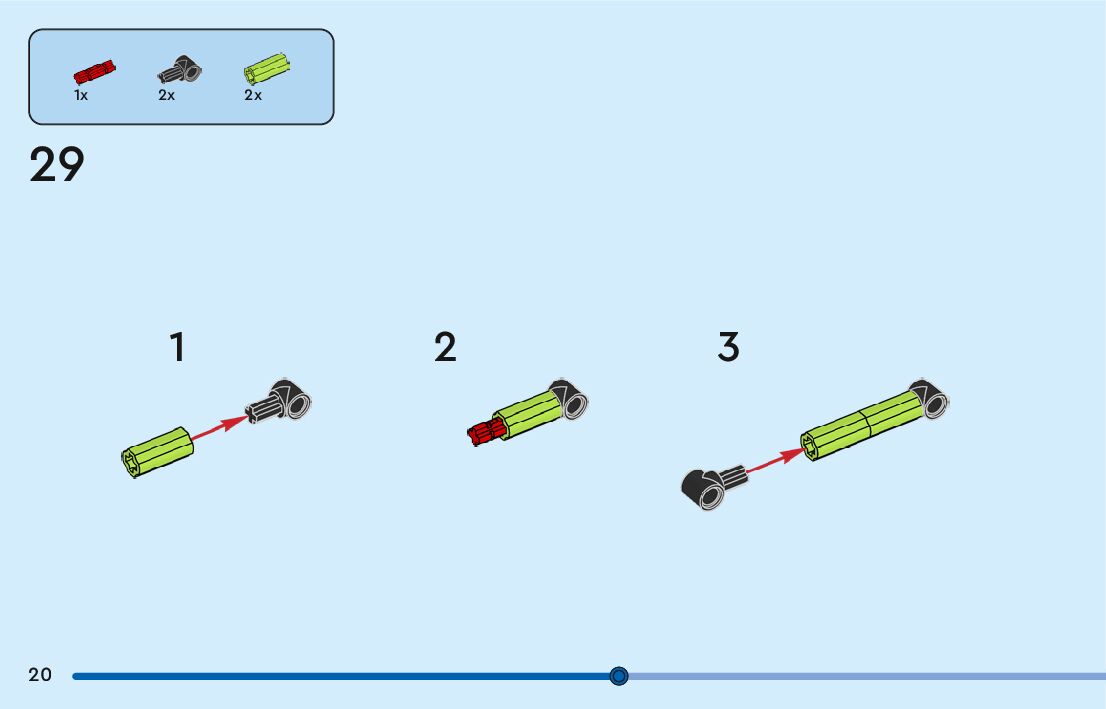 1x
2x
2x

29

1

2

3

20