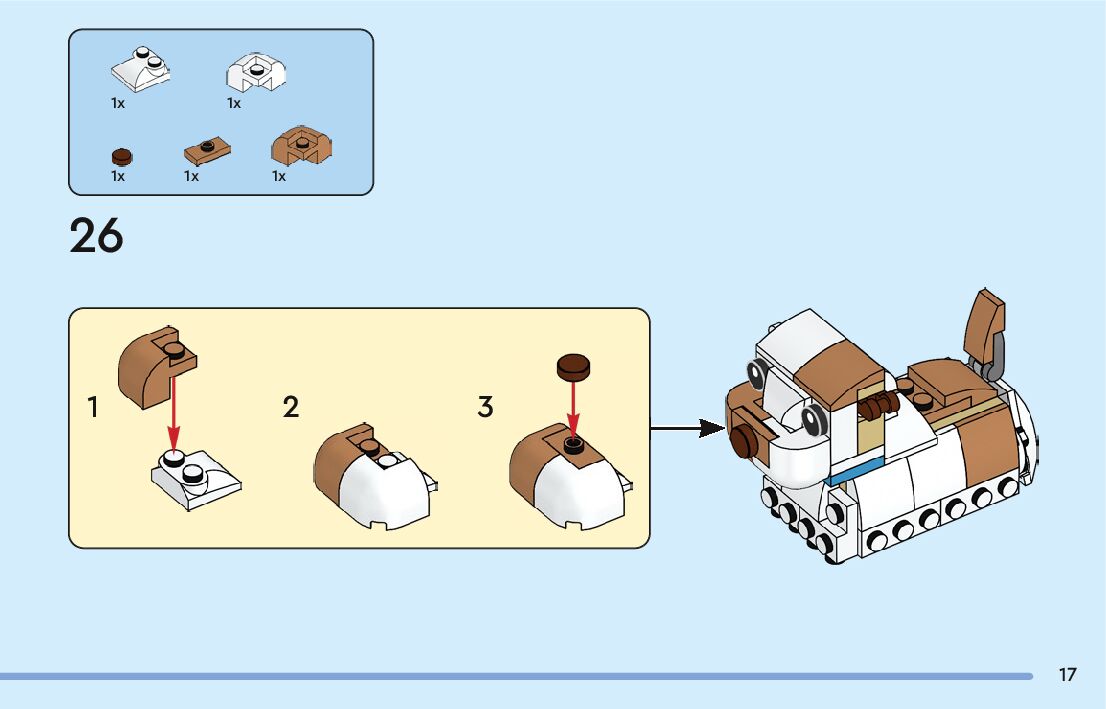 1x 1x

1x 1x 1x

26

1

2

3

17