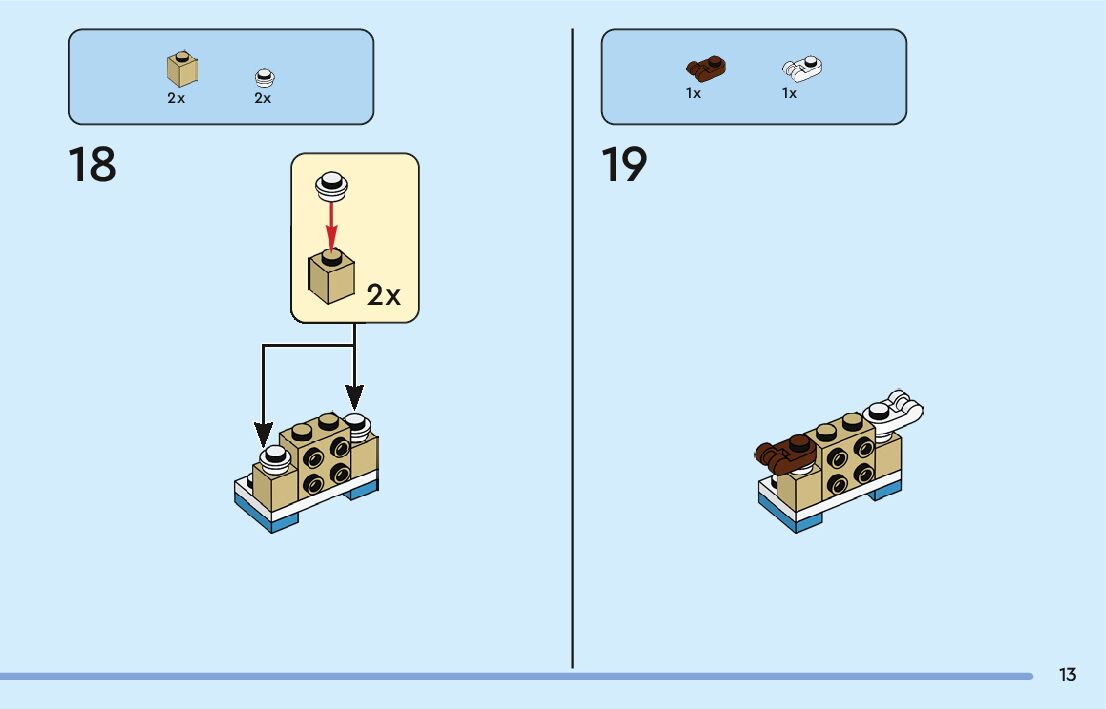 2x 2x

18

2x

1x 1x

19

13